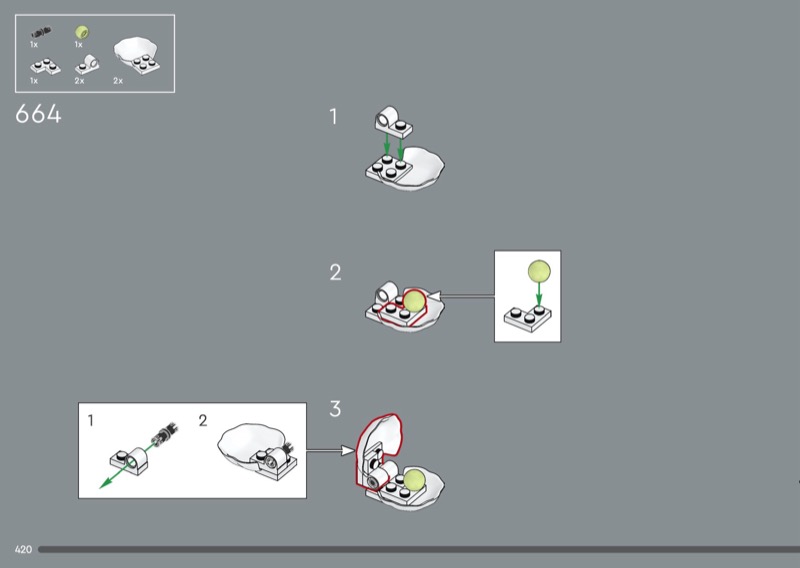 1x 1x
1x 2x 2x

664

1

2

1 2

3

420