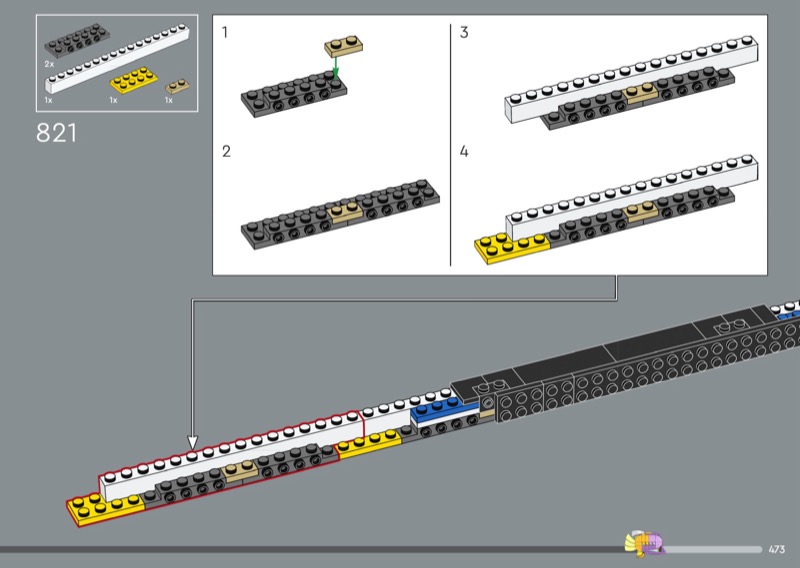 2x
1x
1x
1x

821

1

2

3

4

473