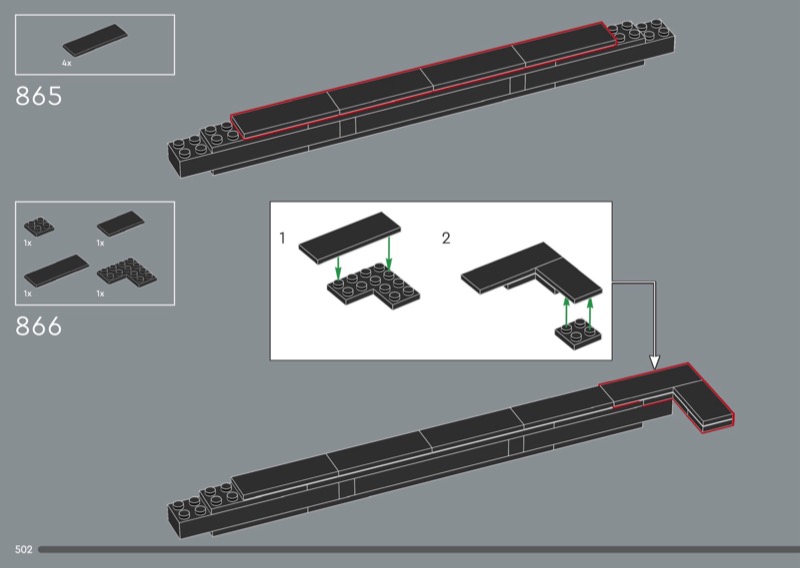 4x

865

1x
1x
1x
1x

866

1

2

502