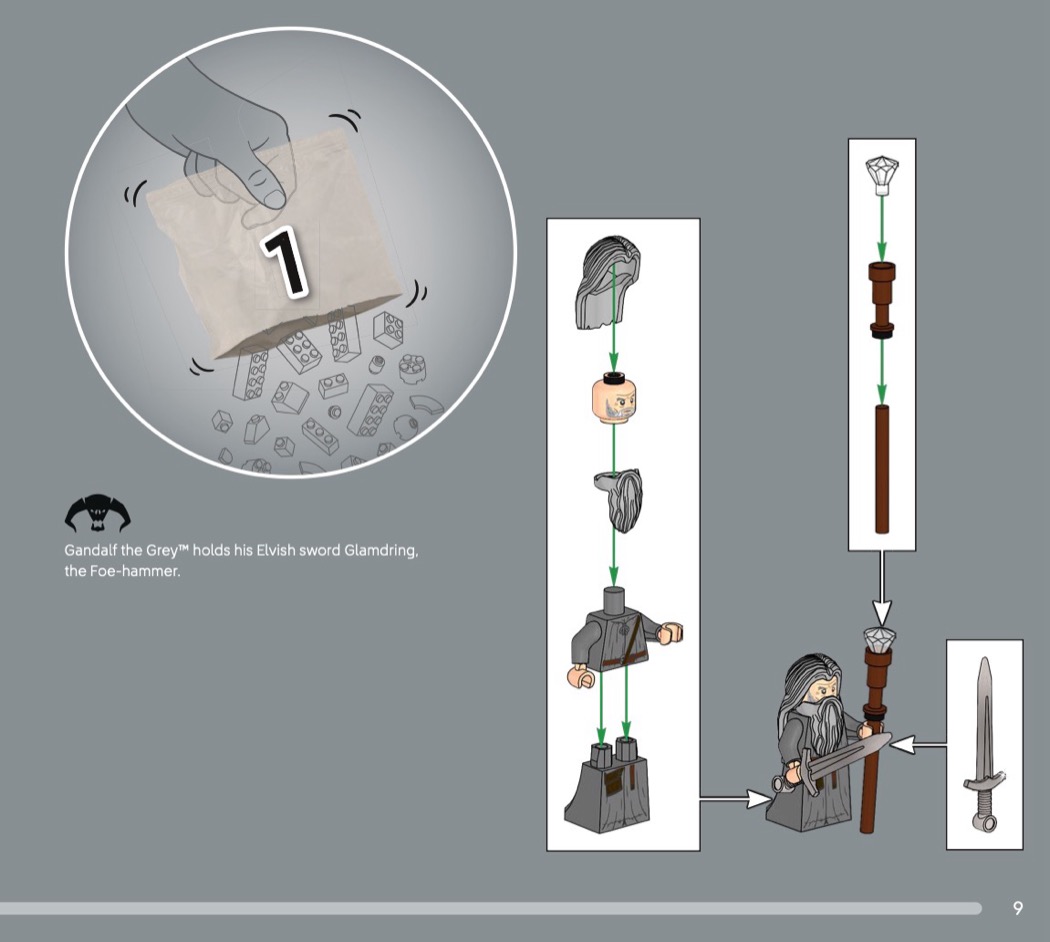 1

Gandalf the Grey™ holds his Elvish sword Glamdring, the Foe-hammer.

9