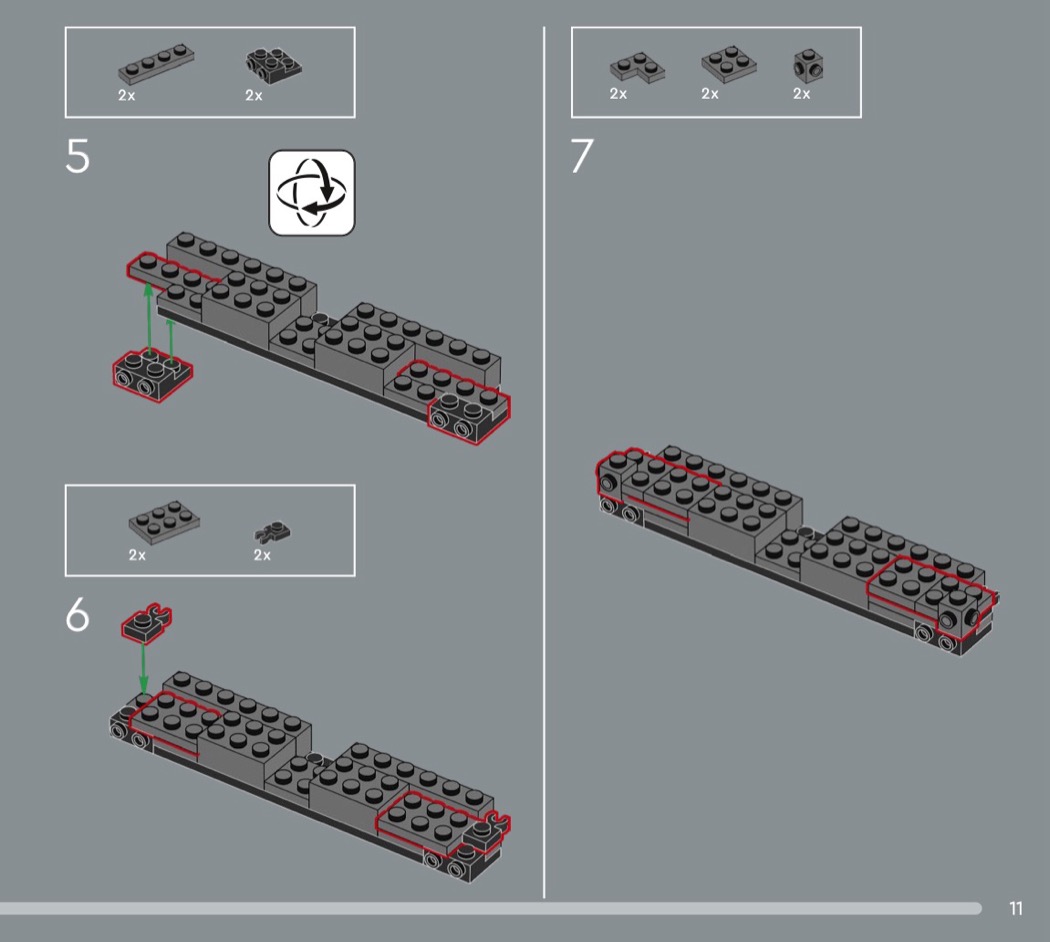 2x 2x

5

2x 2x

6

2x 2x 2x

7

11