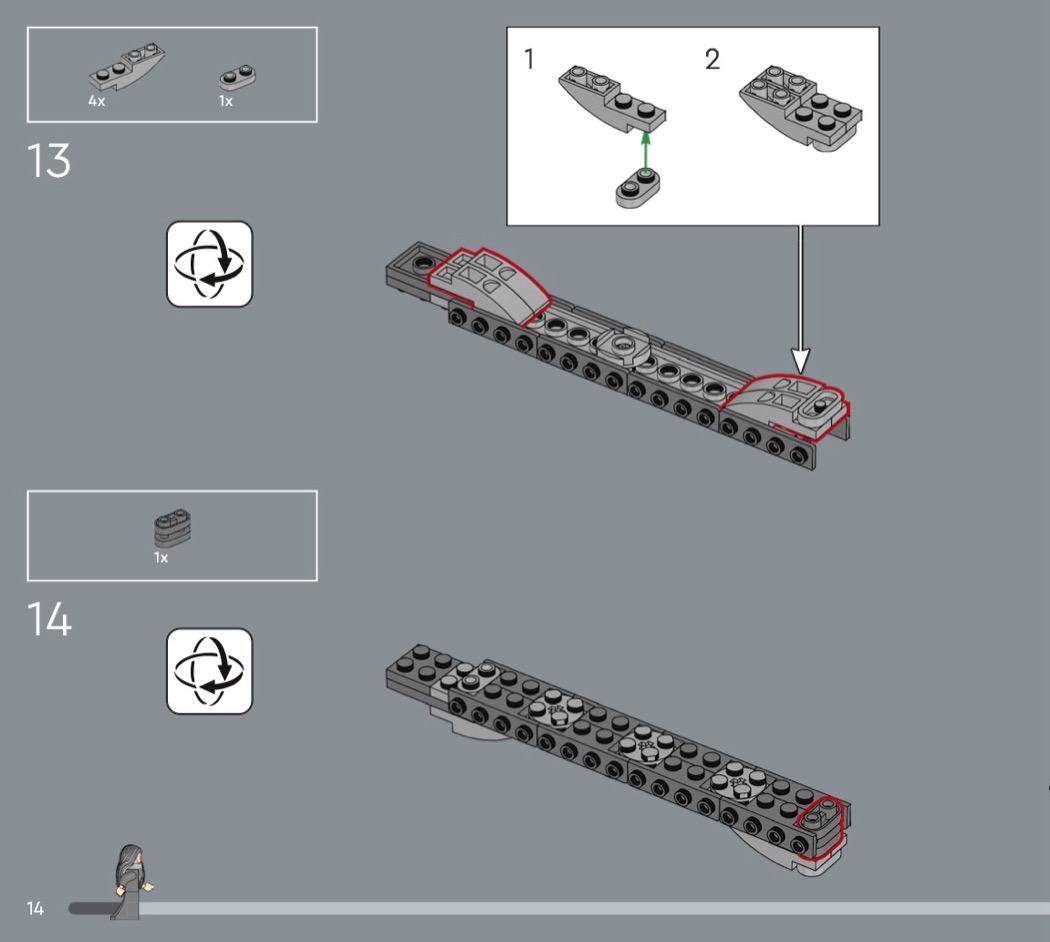 4x
1x
13
1
2
1x
14
14