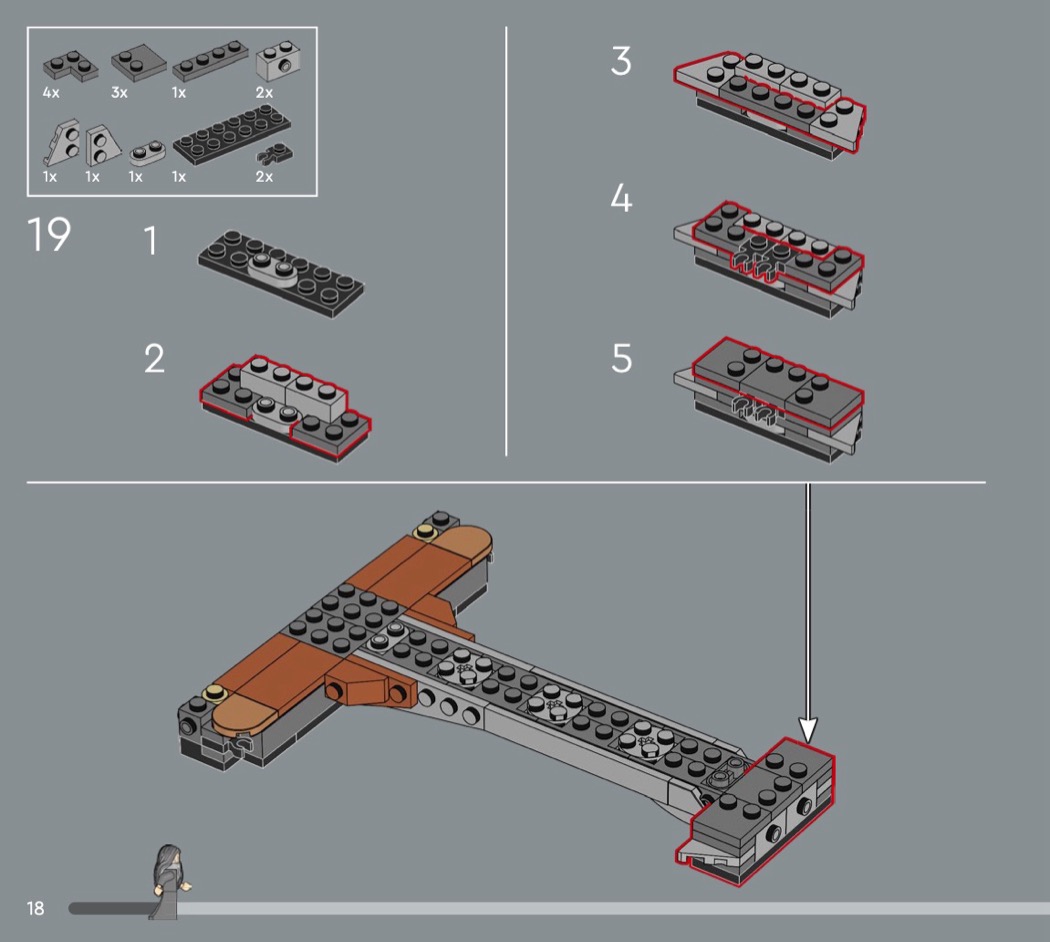 4x 3x 1x 2x

1x 1x 1x 1x 2x

19

1

2

3

4

5

18