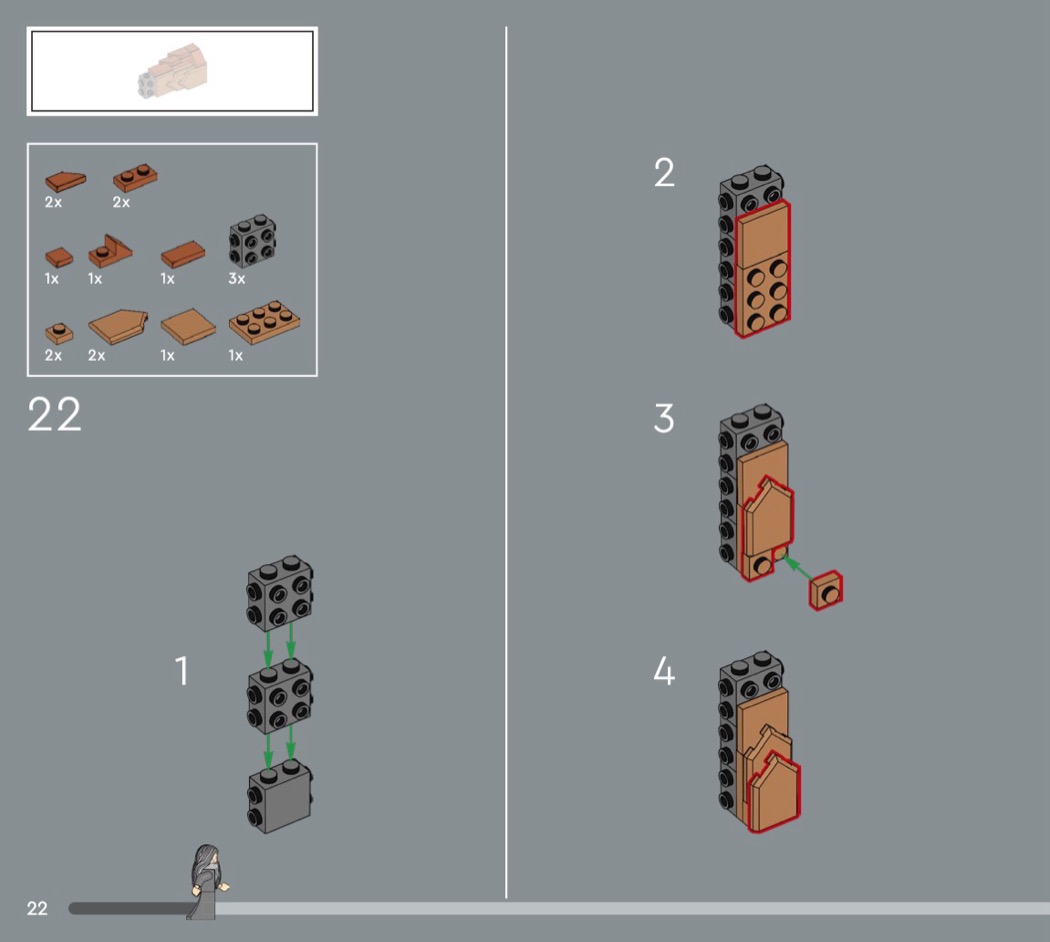 2x 2x

1x 1x 1x 3x

2x 2x 1x 1x

22

1

2

3

4

22