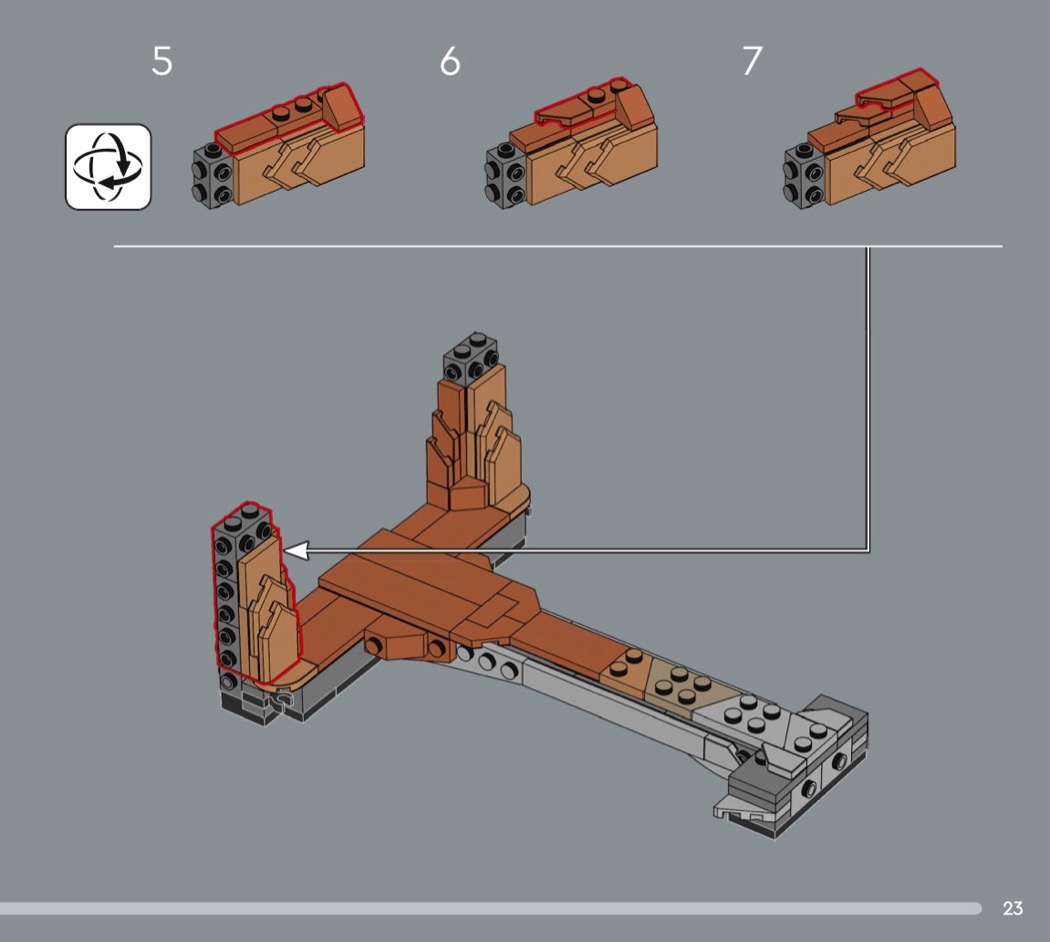 5

6

7

23