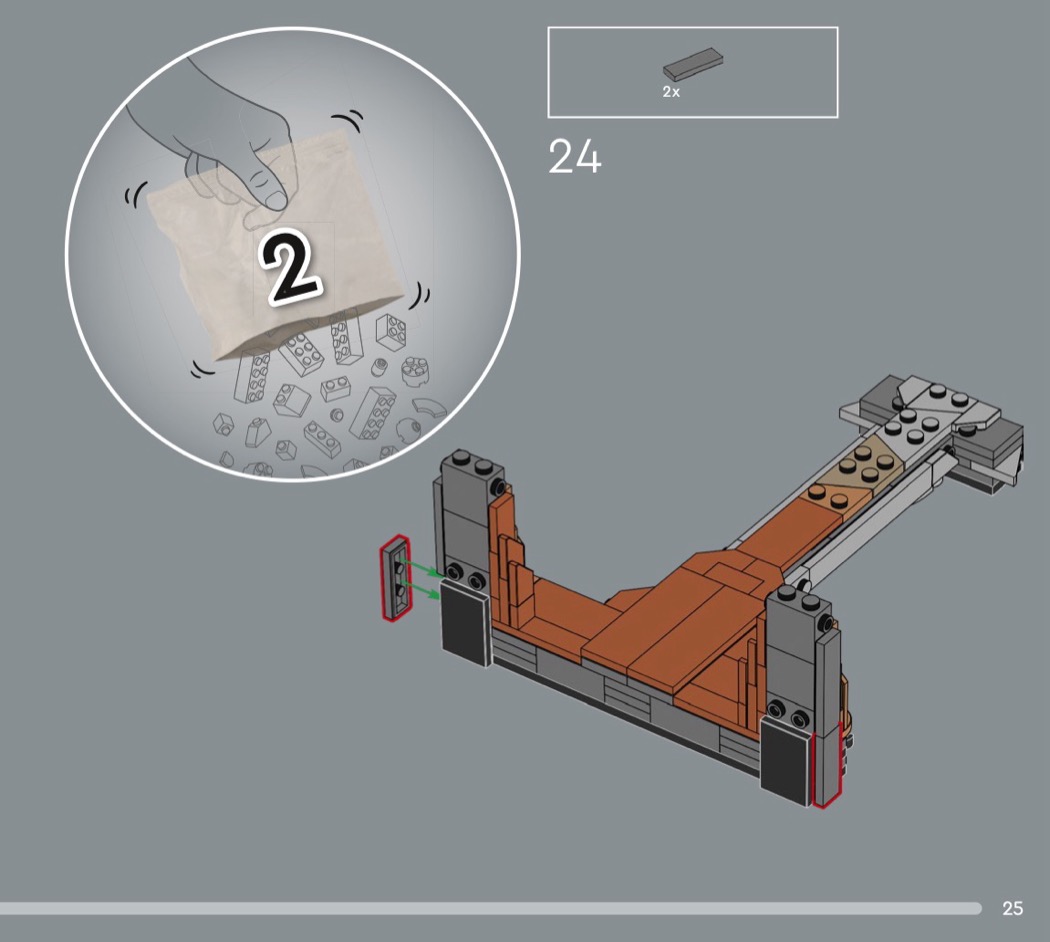 2

2x

24

25