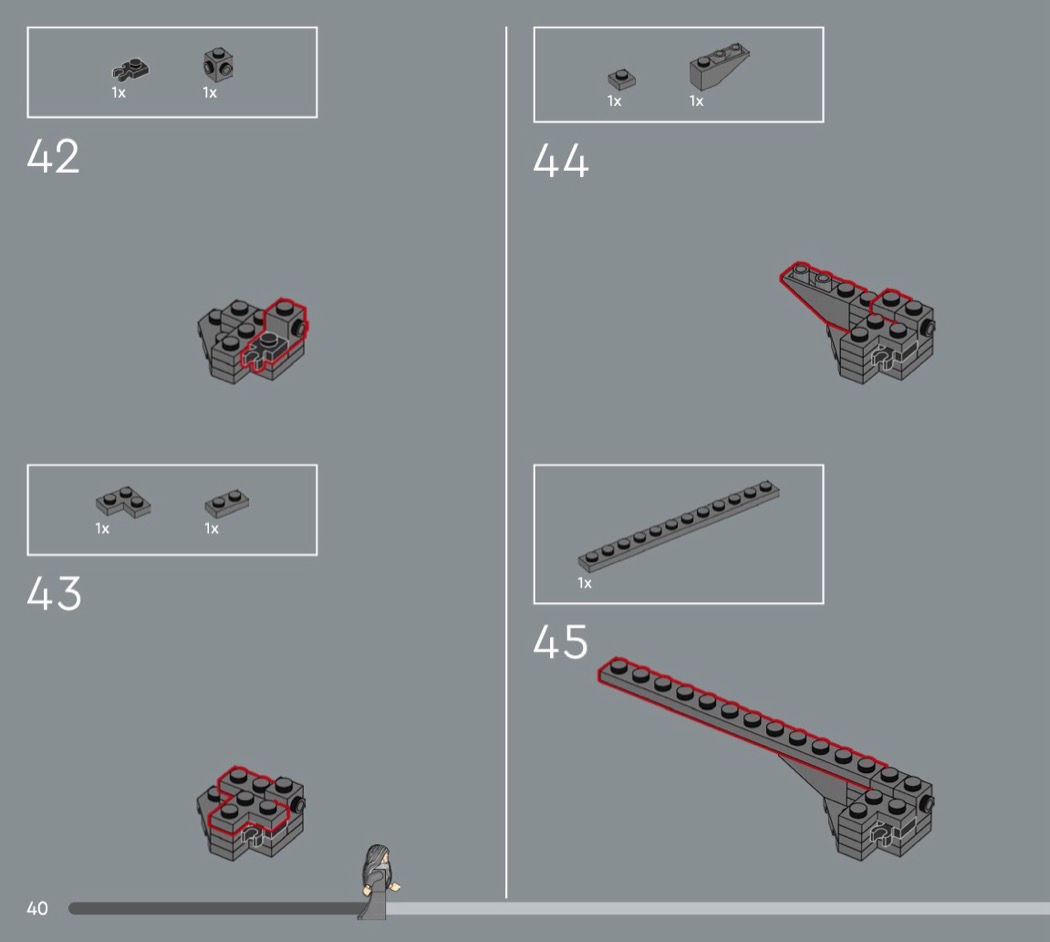 1x 1x

42

1x 1x

43

1x 1x

44

1x

45

40