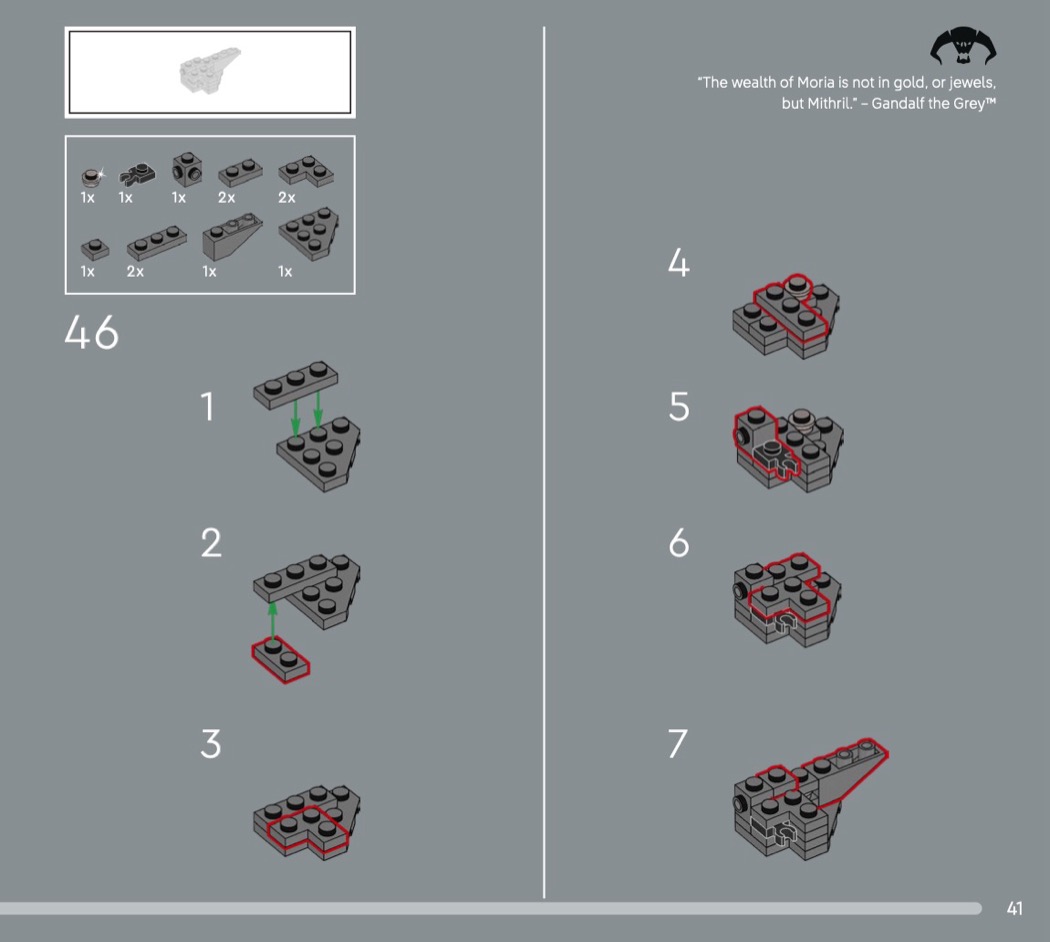 1x 1x 1x 2x 2x

1x 2x 1x 1x

46

1

2

3

"The wealth of Moria is not in gold, or jewels, but Mithril." – Gandalf the Grey™

4

5

6

7

41