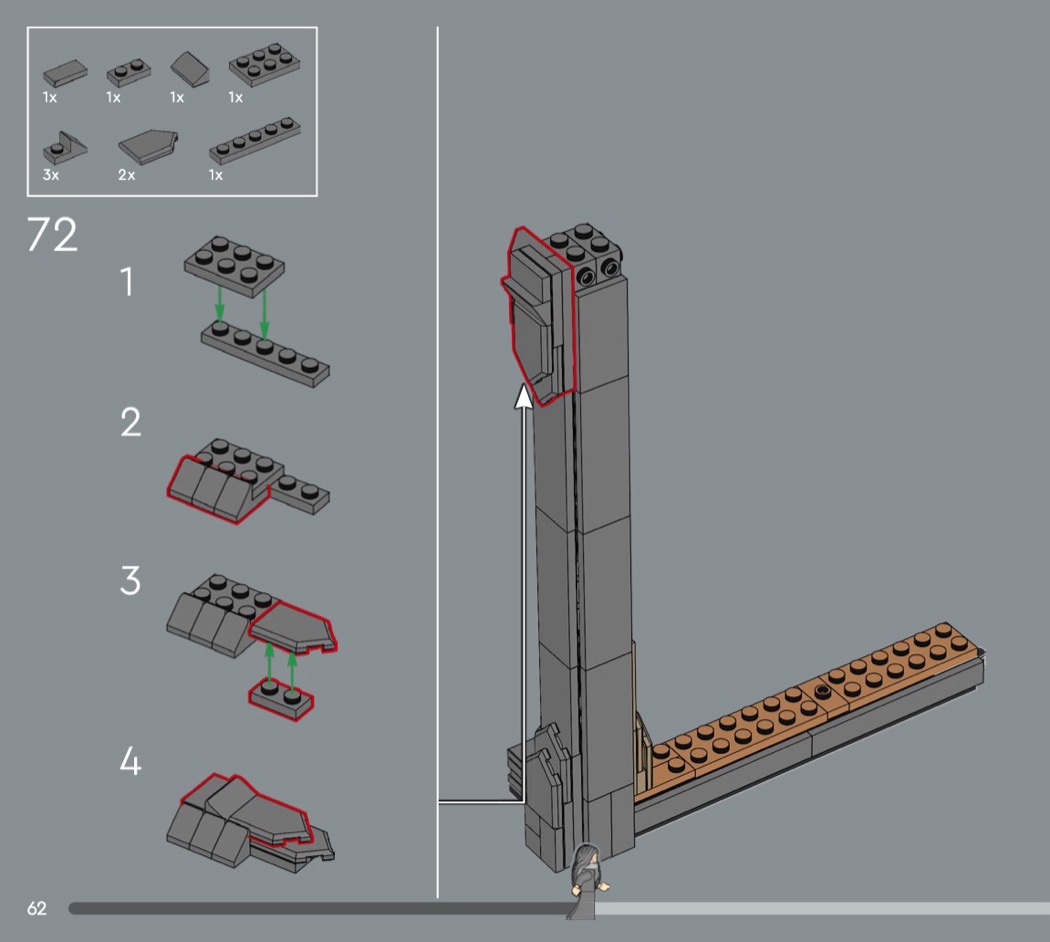 1x 1x 1x 1x

3x 2x 1x

72

1

2

3

4

62