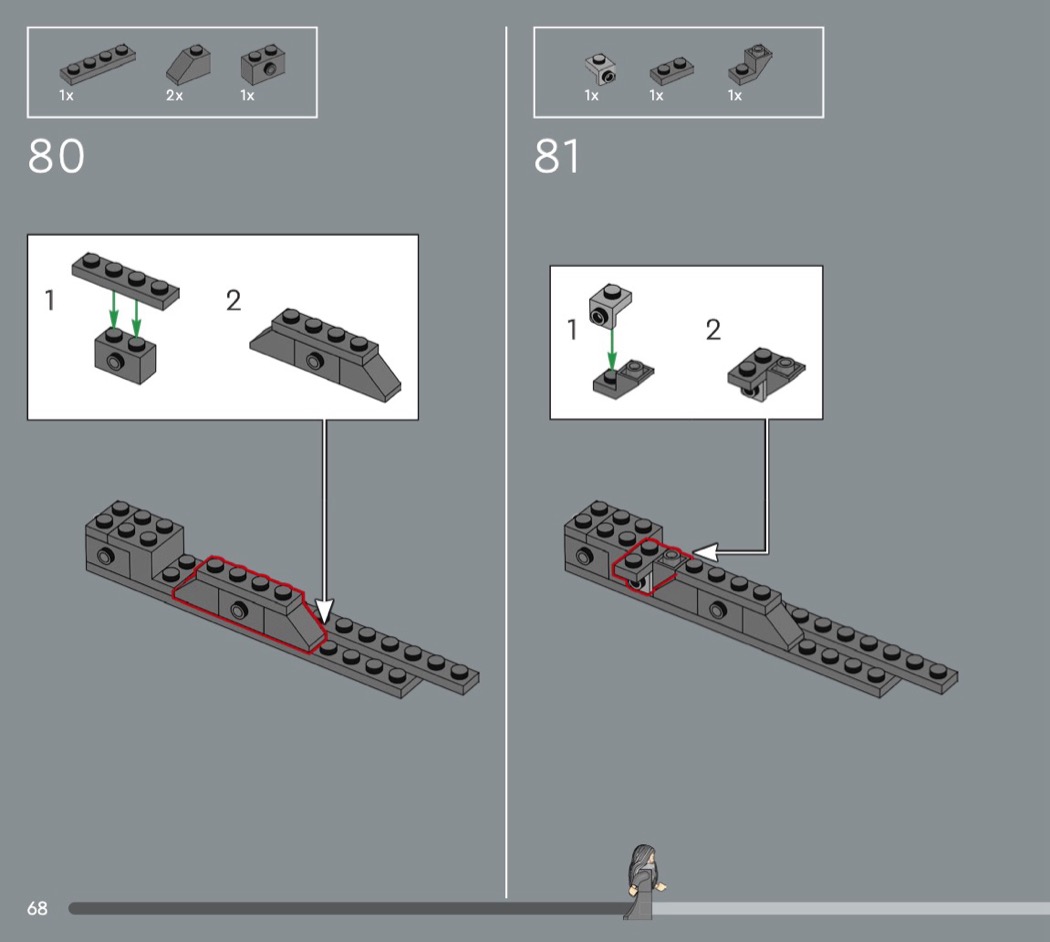 1x 2x 1x

80

1

2

1x 1x 1x

81

1

2

68