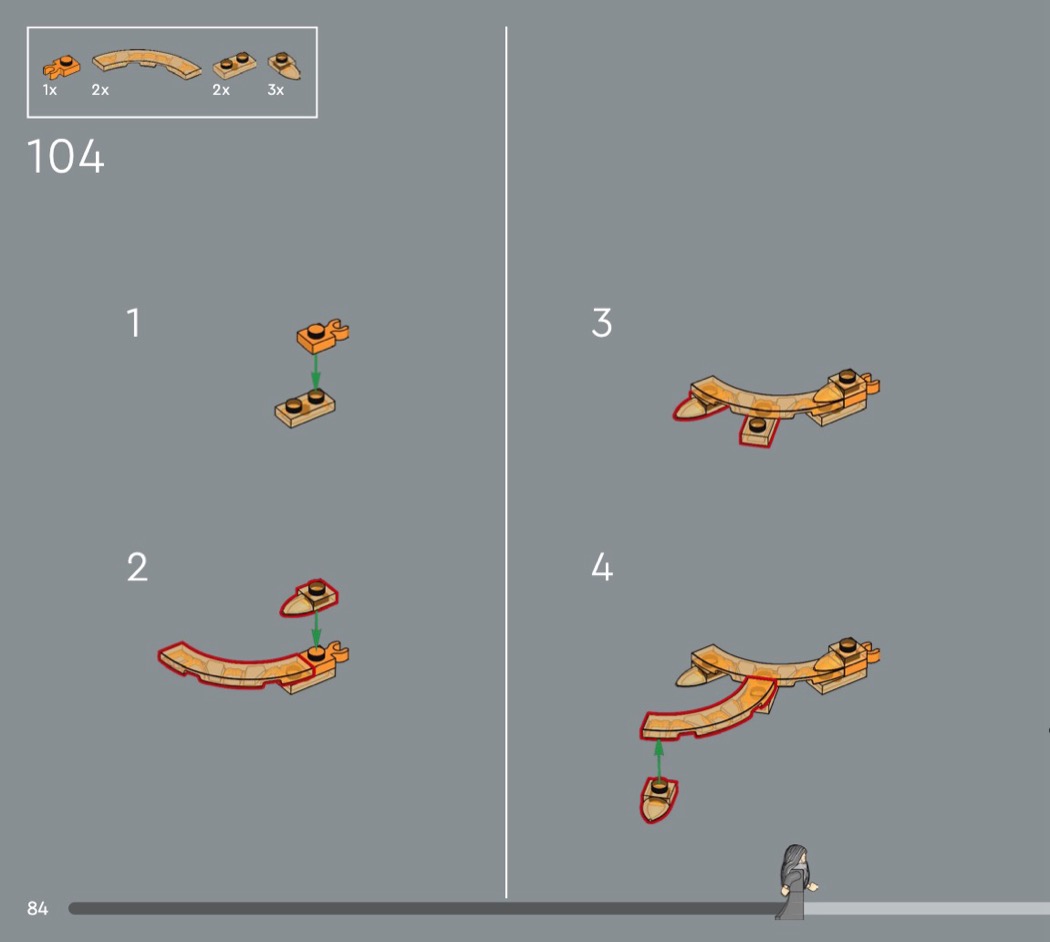 1x 2x 2x 3x

104

1

2

3

4

84