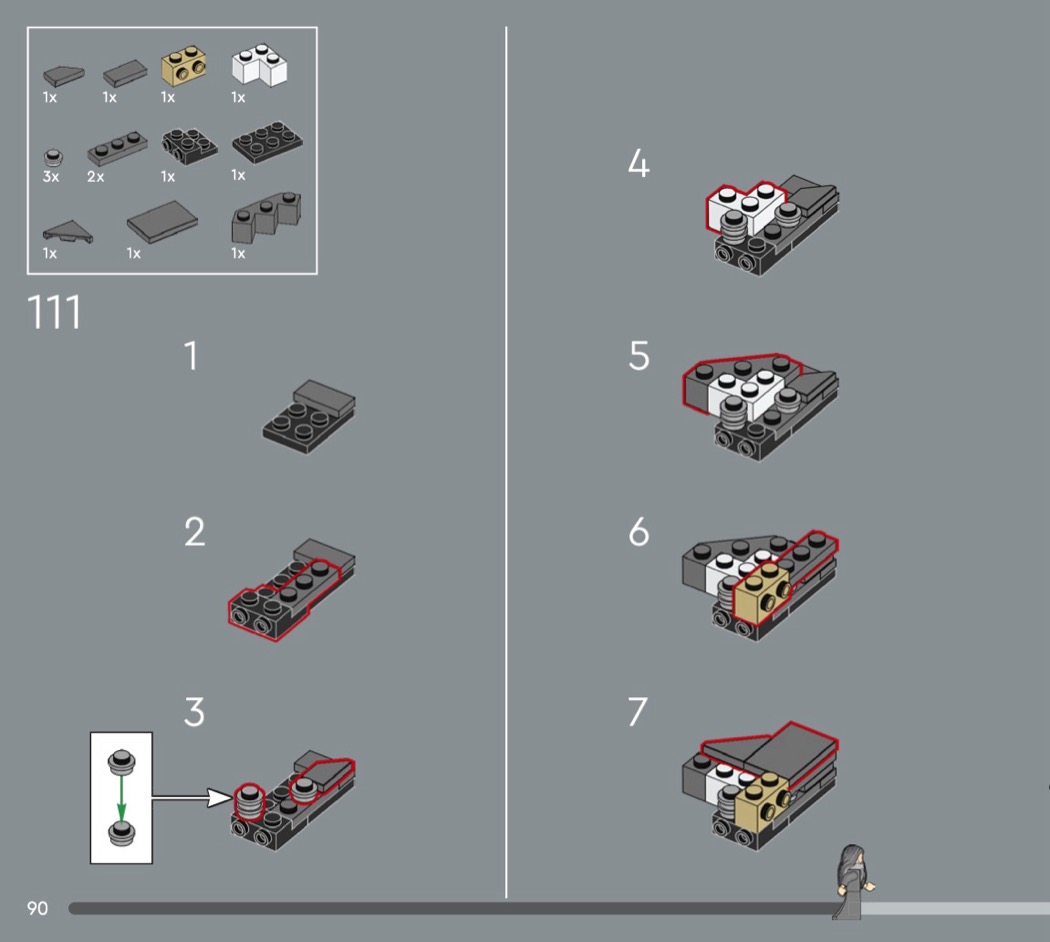 1x 1x 1x 1x

3x 2x 1x 1x

1x 1x 1x

111

1

2

3

4

5

6

7

90