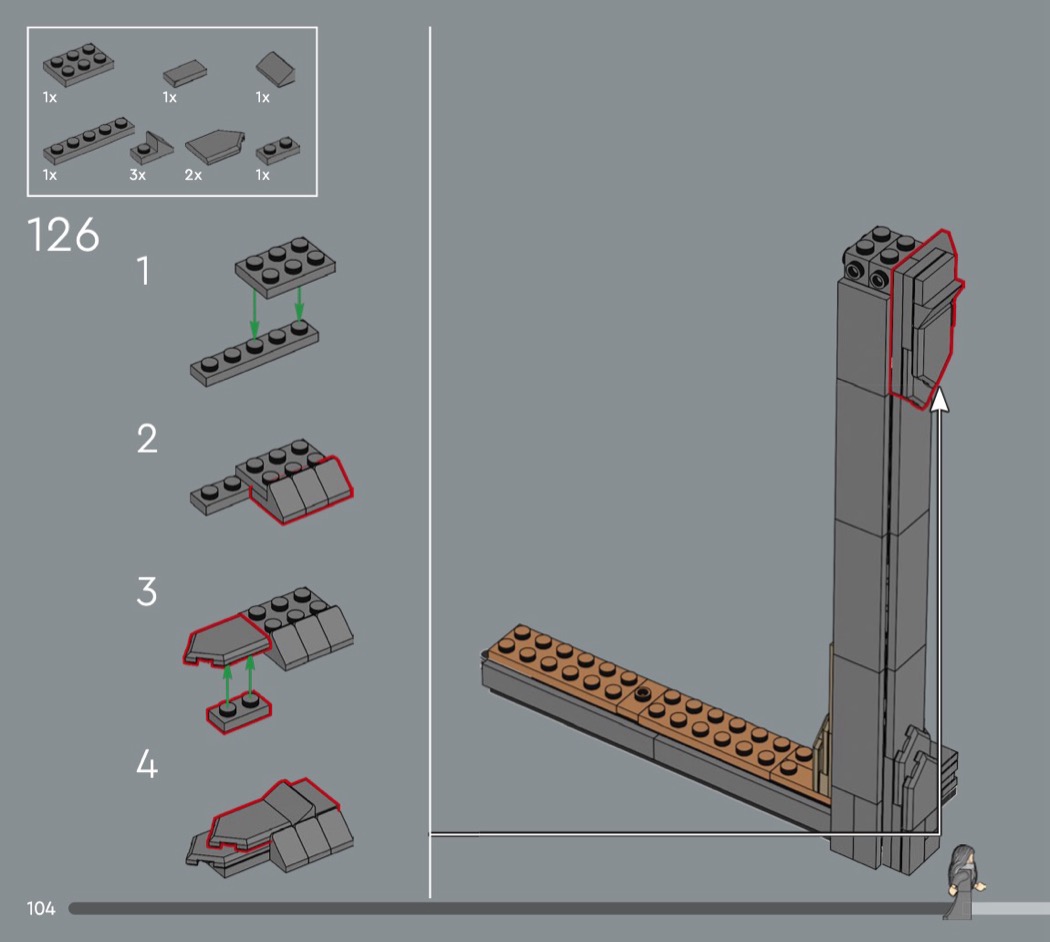 1x
1x
1x
1x
3x
2x
1x

126

1

2

3

4

104