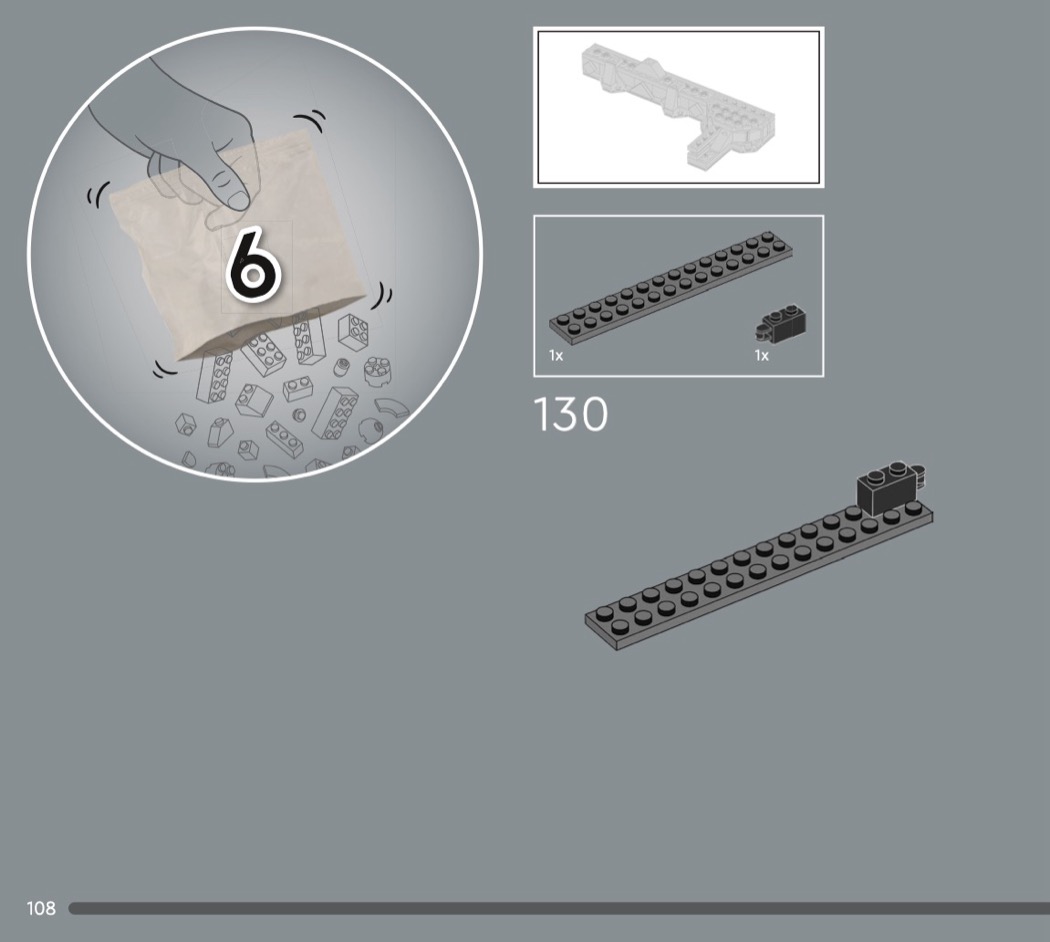 6

1x

1x

130

108