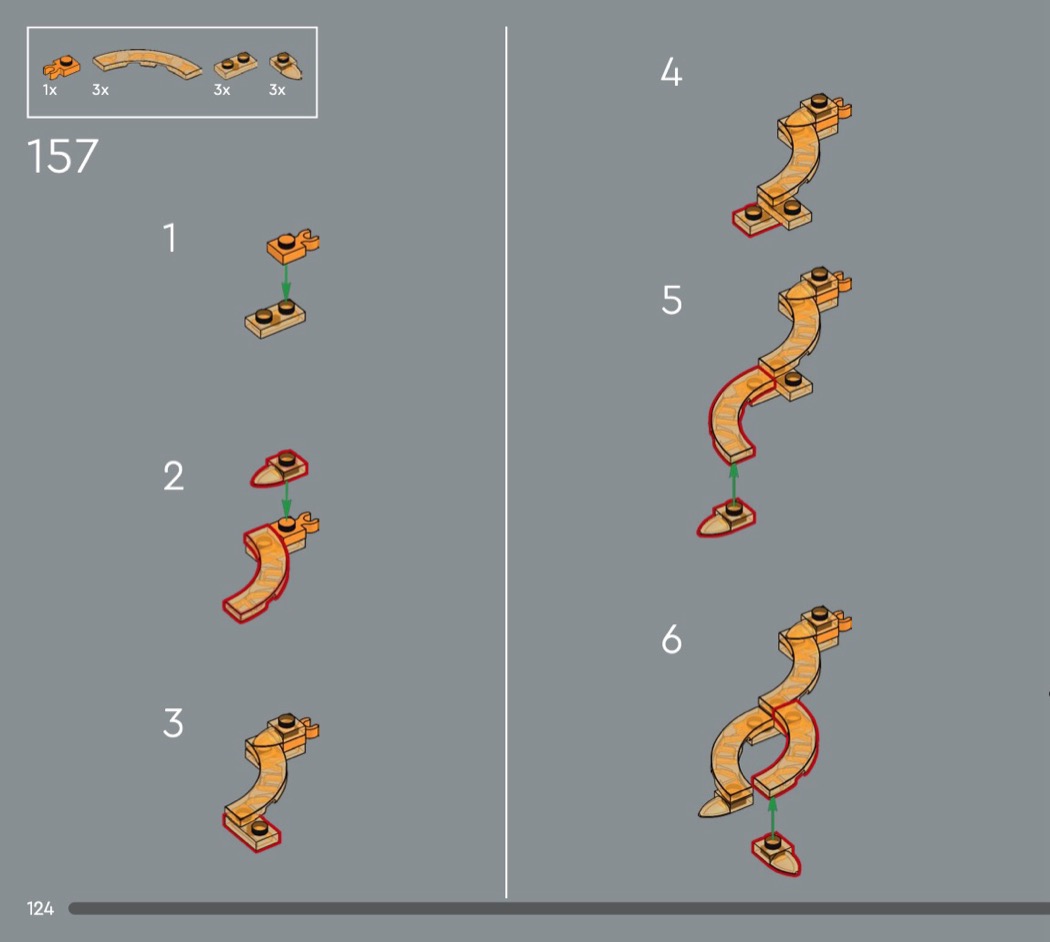 1x 3x 3x 3x

157

1

2

3

4

5

6

124