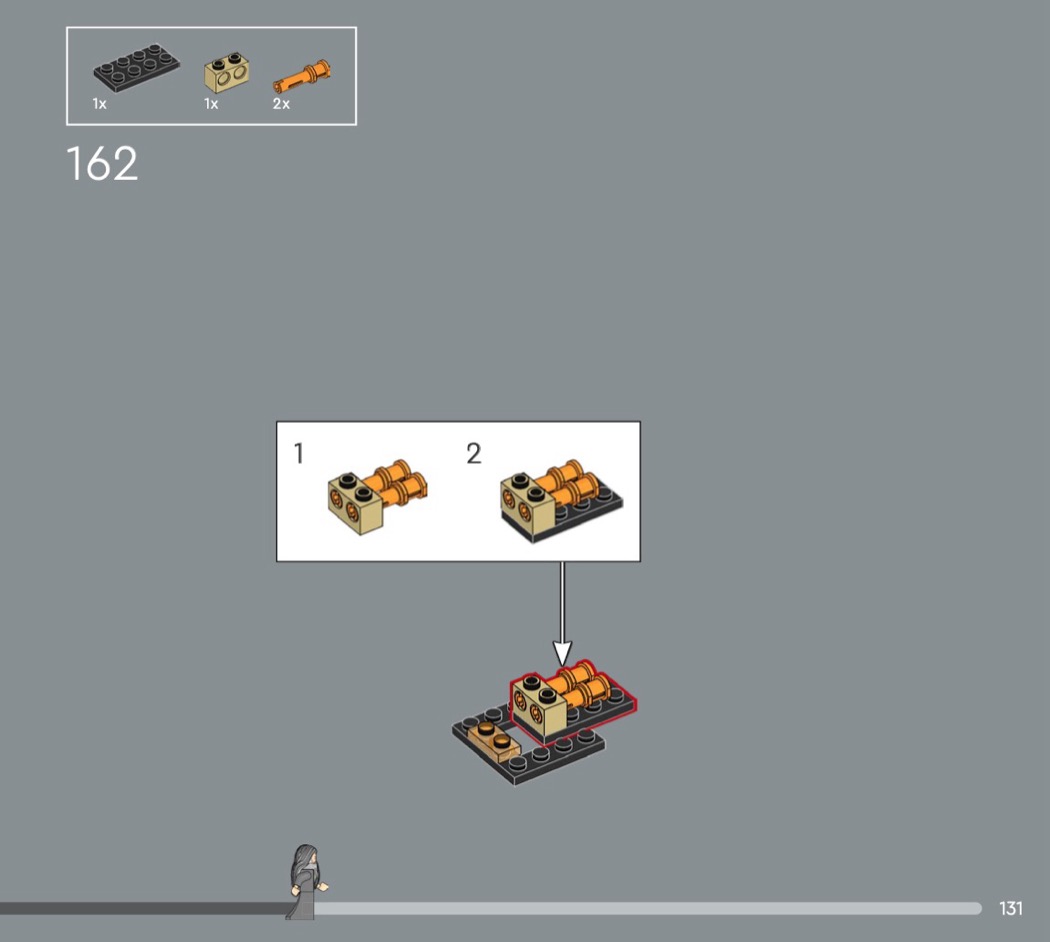 1x 1x 2x

162

1

2

131