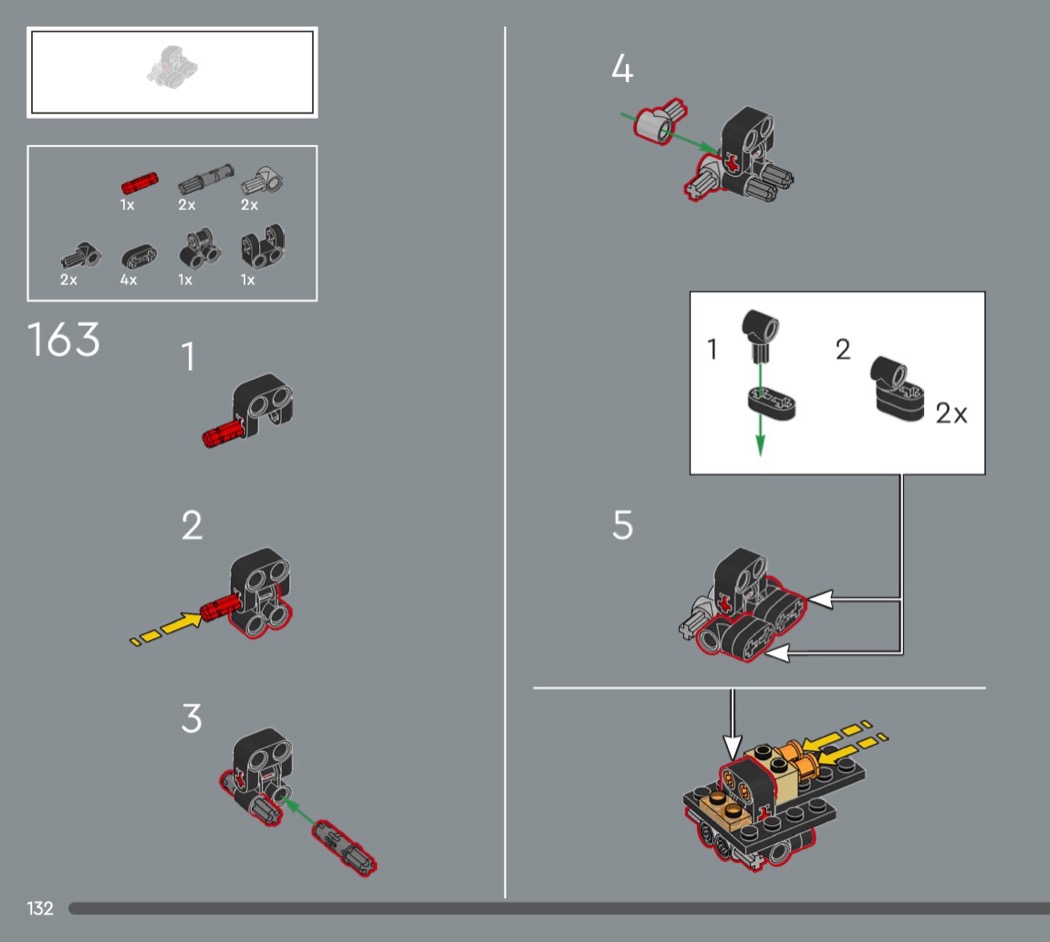 1x 2x 2x

2x 4x 1x 1x

163

1

2

3

4

1

2

2x

5

132