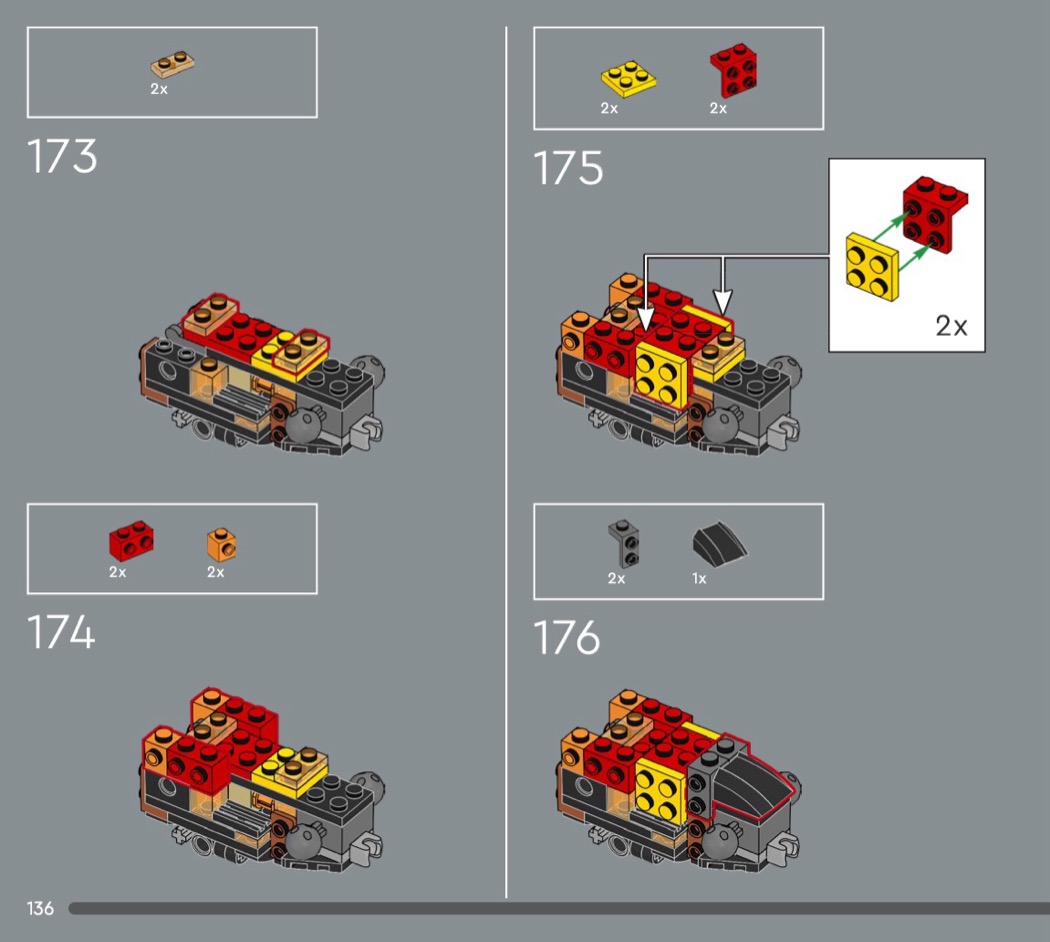 2x

173

2x 2x

174

2x 2x

175

2x

2x 1x

176

136