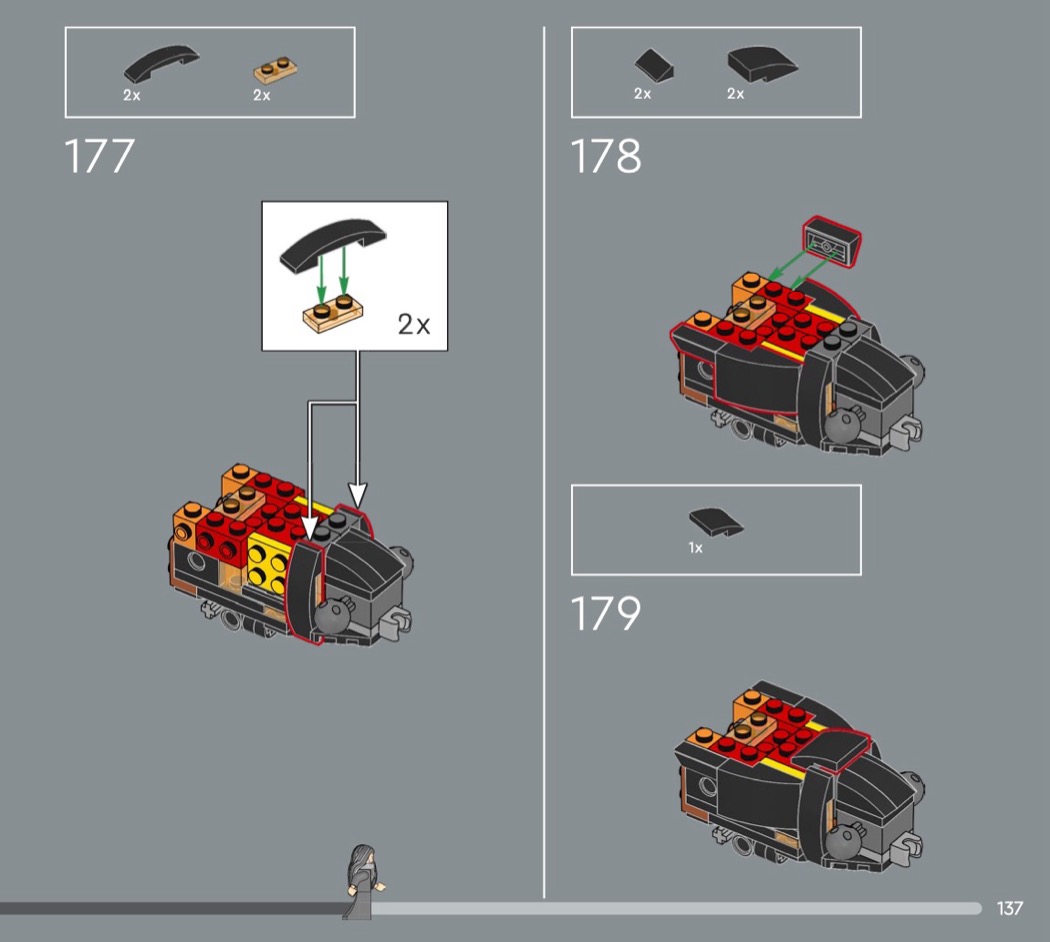 2x
2x

177

2x

2x
2x

178

1x

179

137