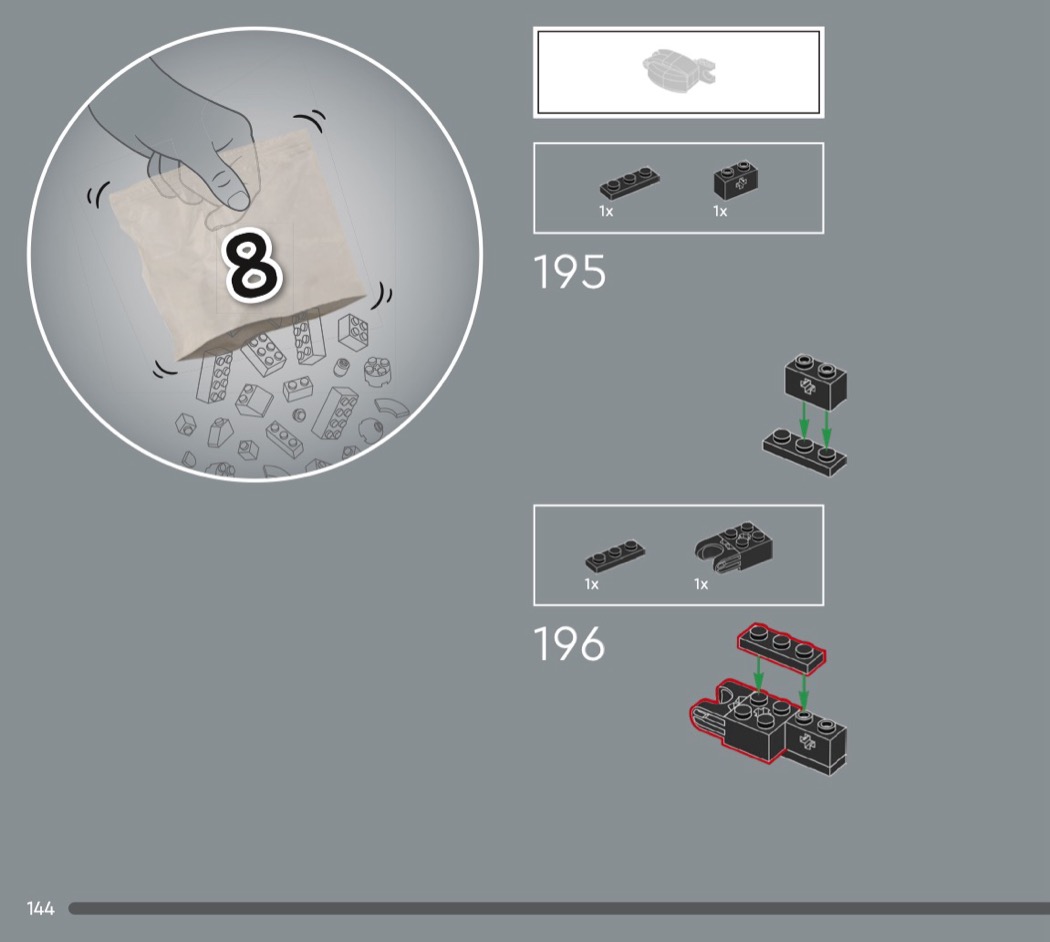 8

1x 1x

195

1x 1x

196

144