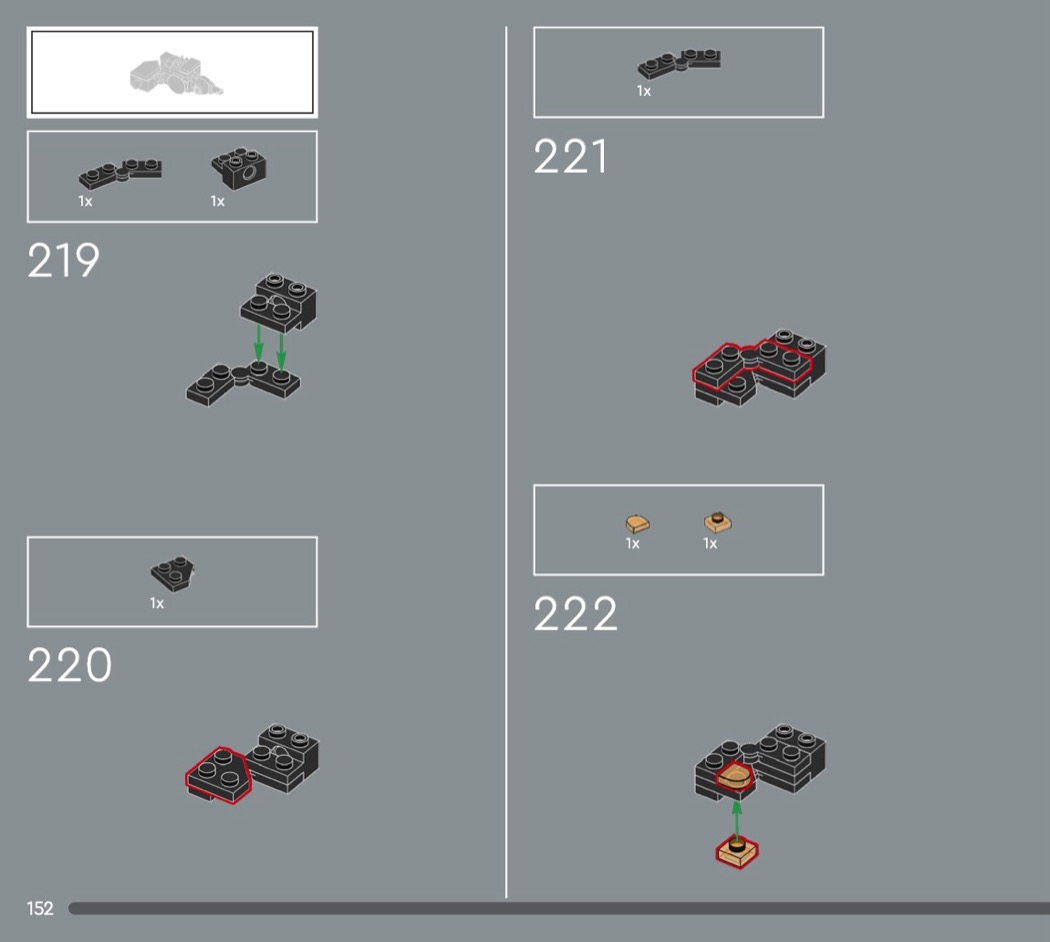 1x
1x

219

1x

220

1x

221

1x
1x

222

152