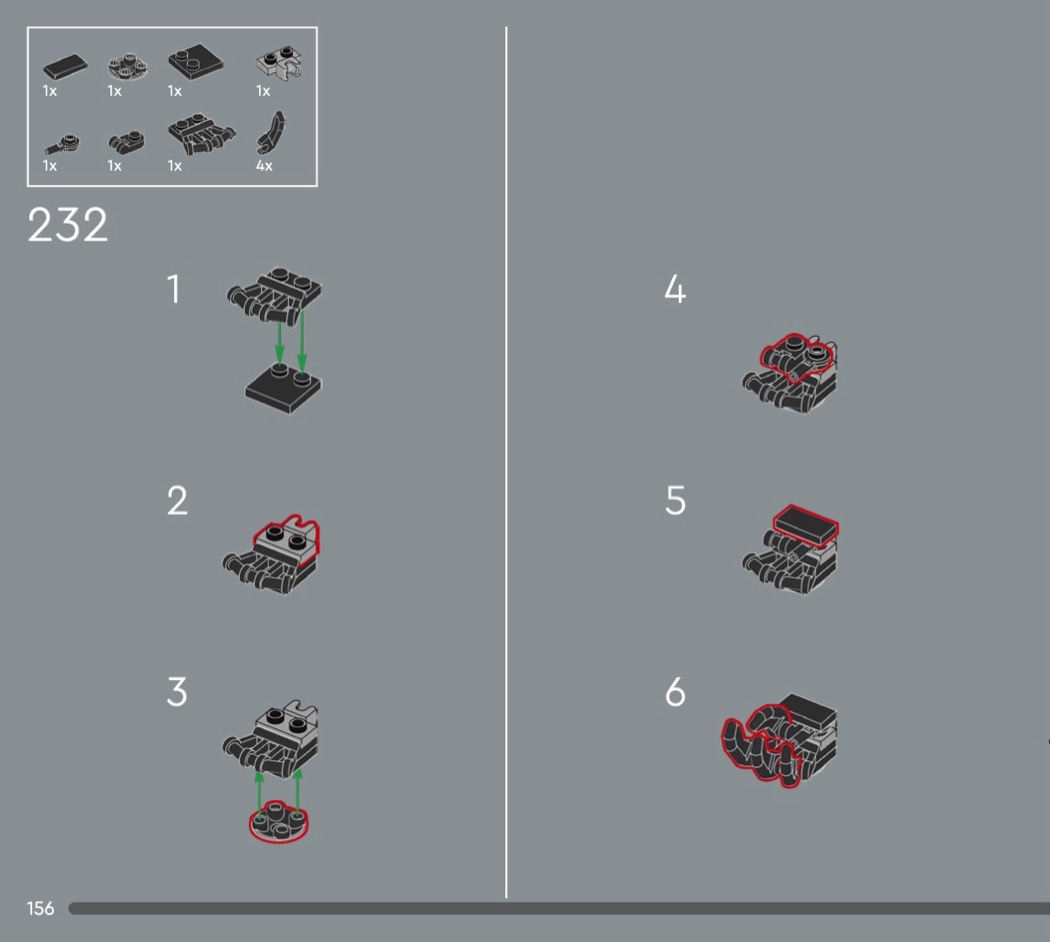 1x 1x 1x 1x
1x 1x 1x 4x

232

1

2

3

4

5

6

156