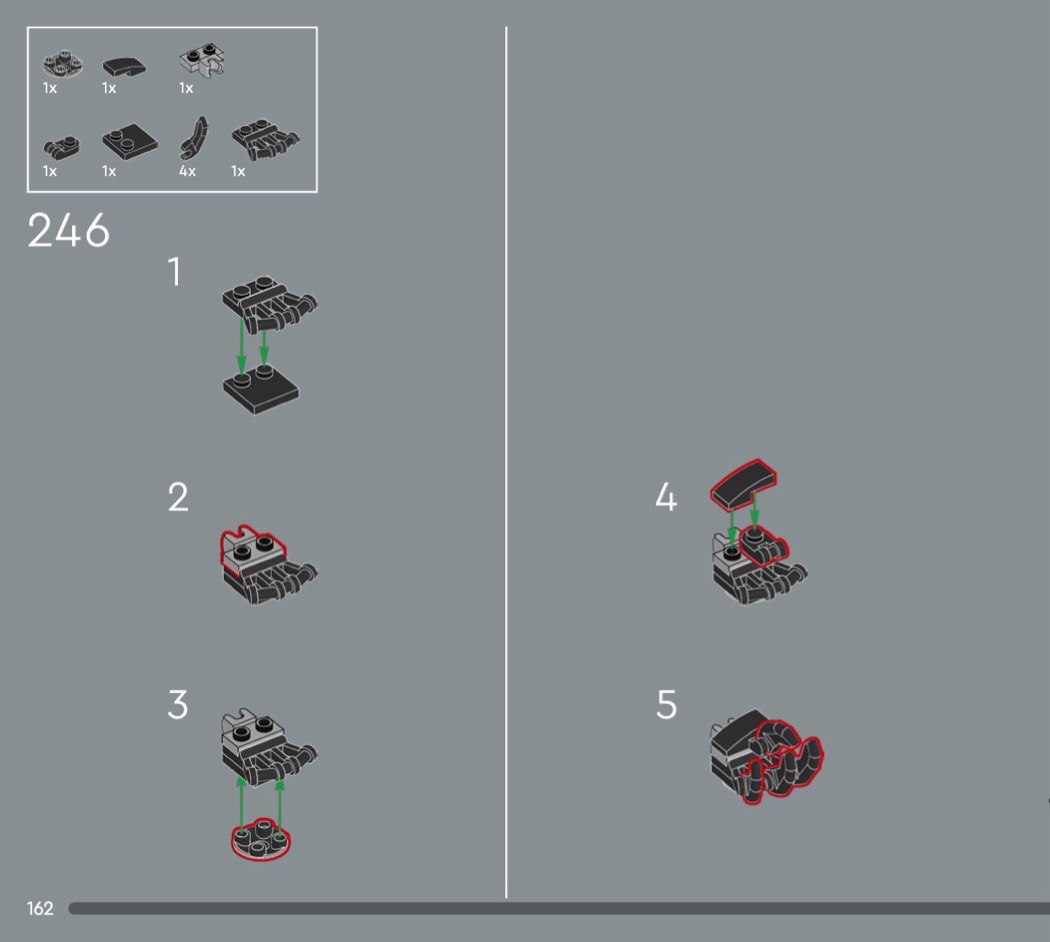 1x 1x 1x

1x 1x 4x 1x

246

1

2

3

4

5

162