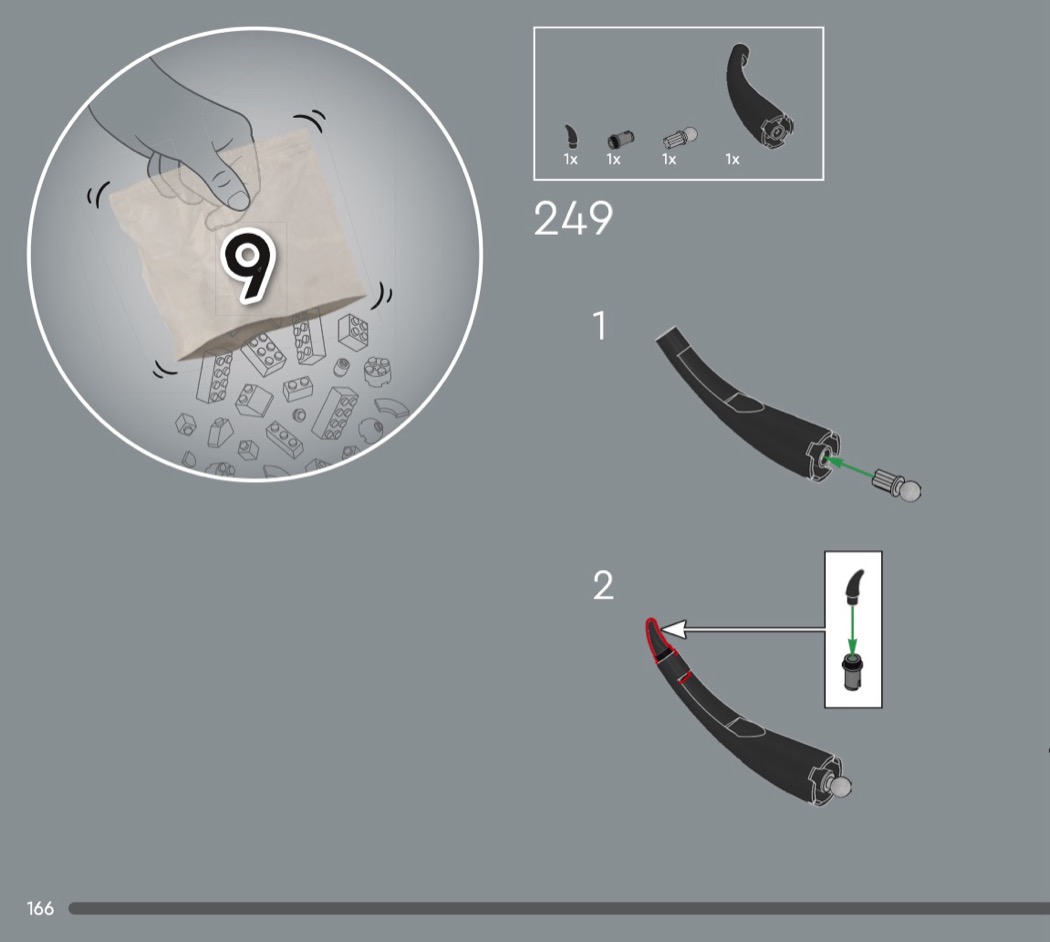 9

1x 1x 1x 1x

249

1

2

166