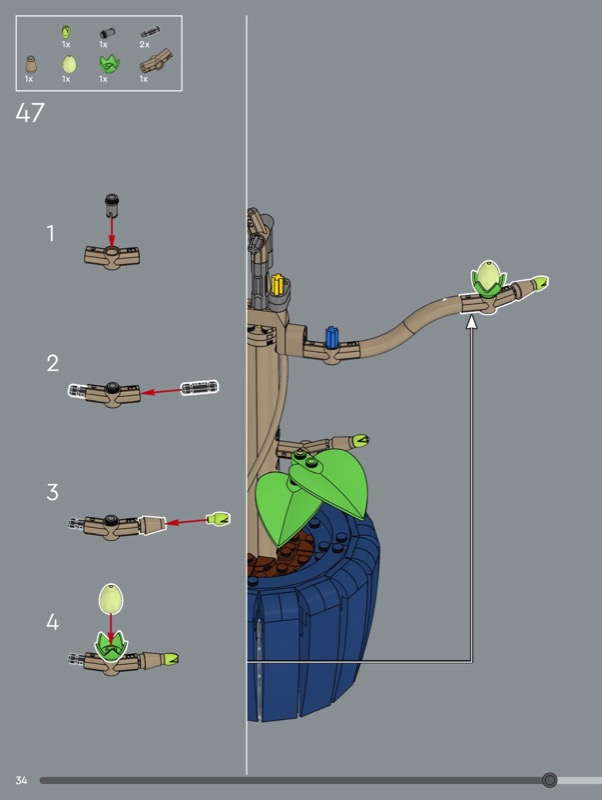 1x 1x 2x
1x 1x 1x 1x

47

1

2

3

4

34