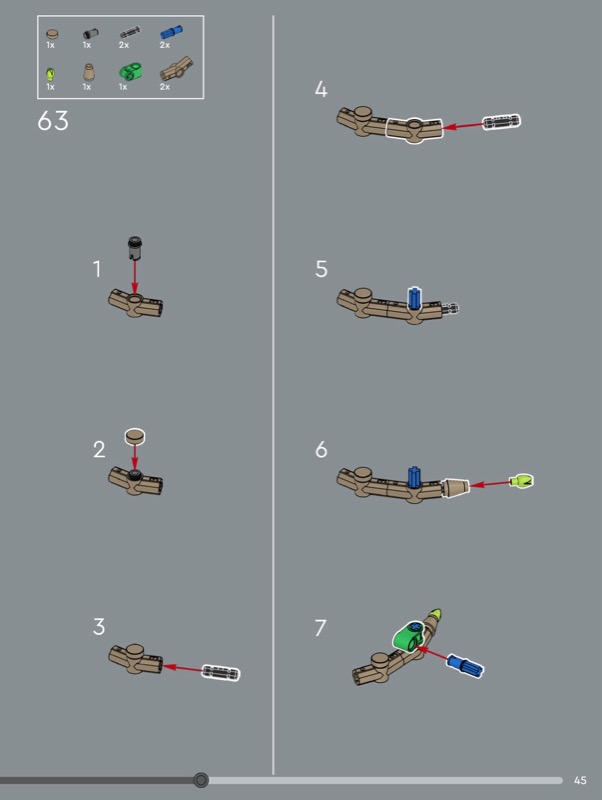 1x 1x 2x 2x
1x 1x 1x 2x

63

1

2

3

4

5

6

7

45