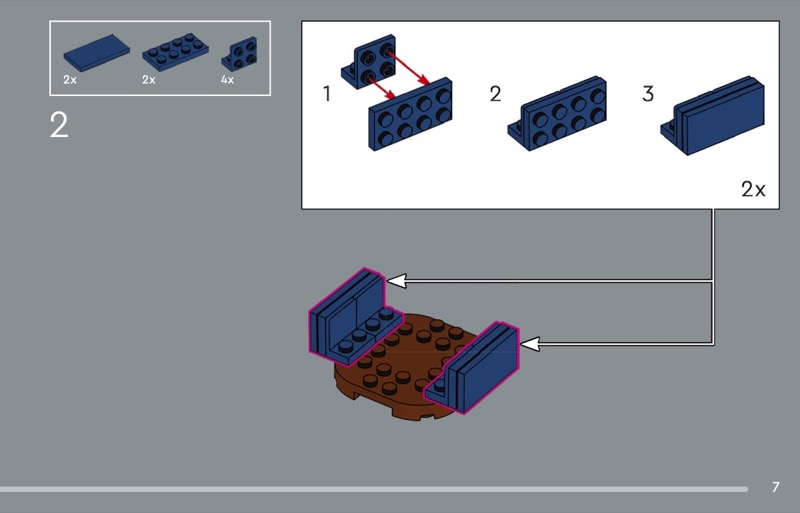 2x 2x 4x

2

1 2 3

2x

7