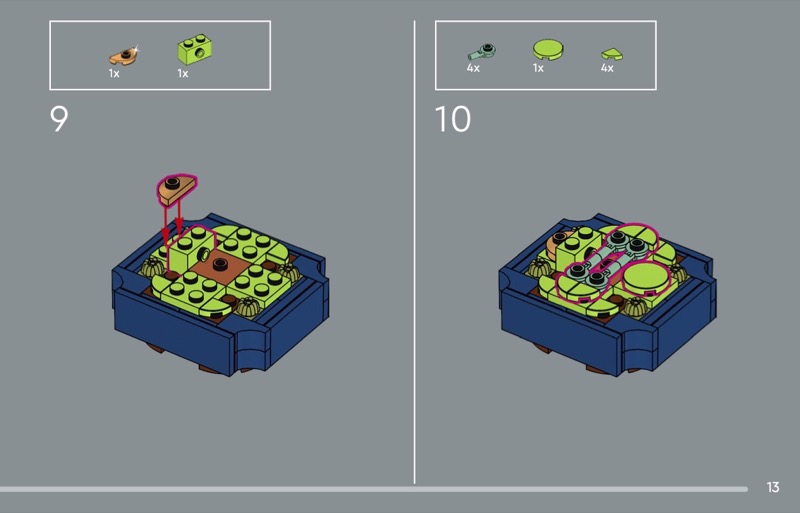 1x 1x

9

4x 1x 4x

10

13