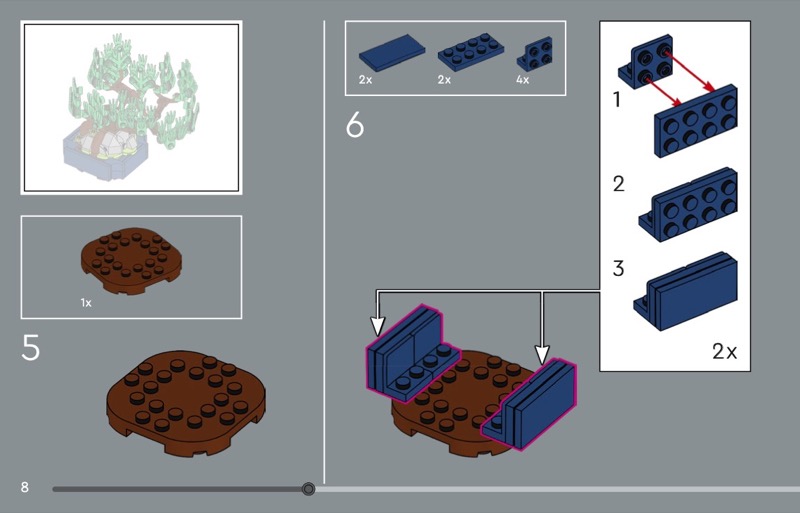 1x

5

2x 2x 4x

6

1

2

3

2x

8