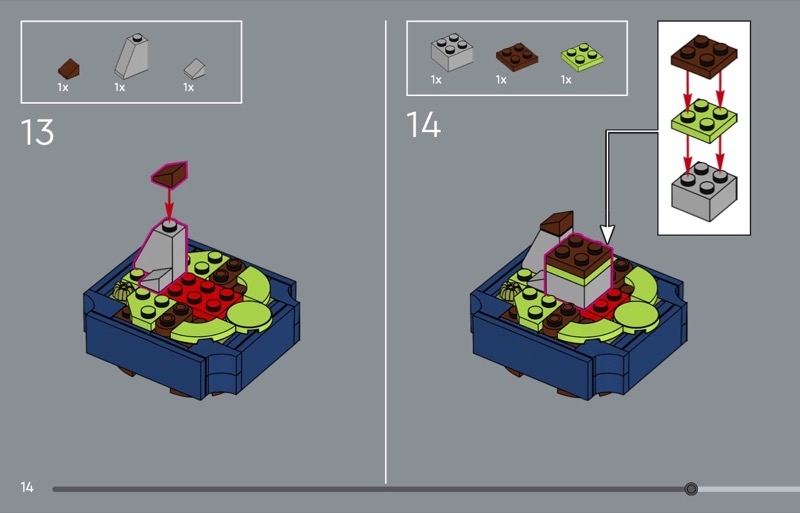 1x 1x 1x

13

1x 1x 1x

14

14