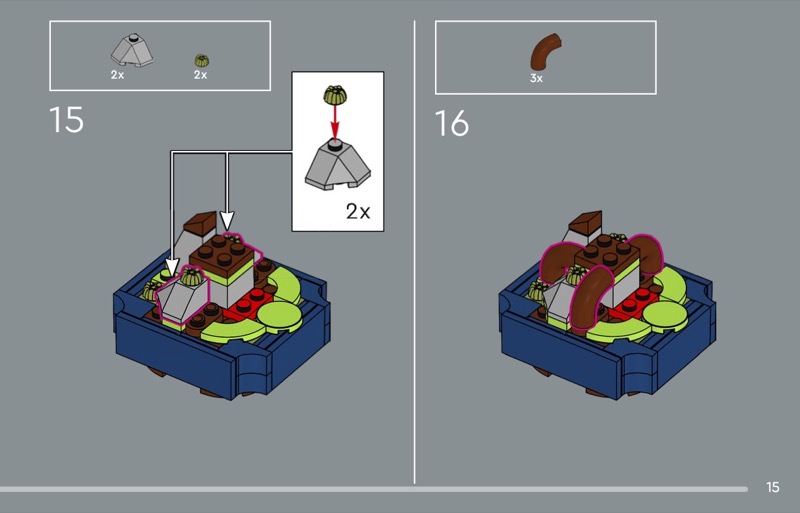 2x 2x

15

2x

3x

16

15