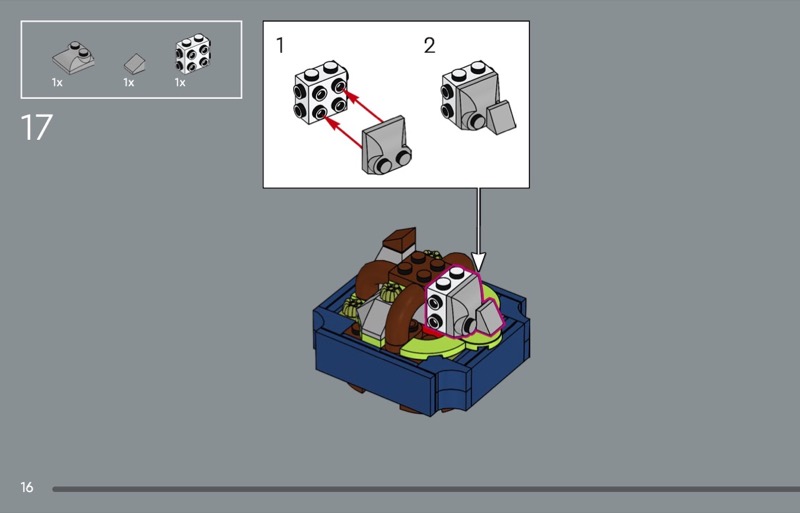 1x 1x 1x

17

1

2

16