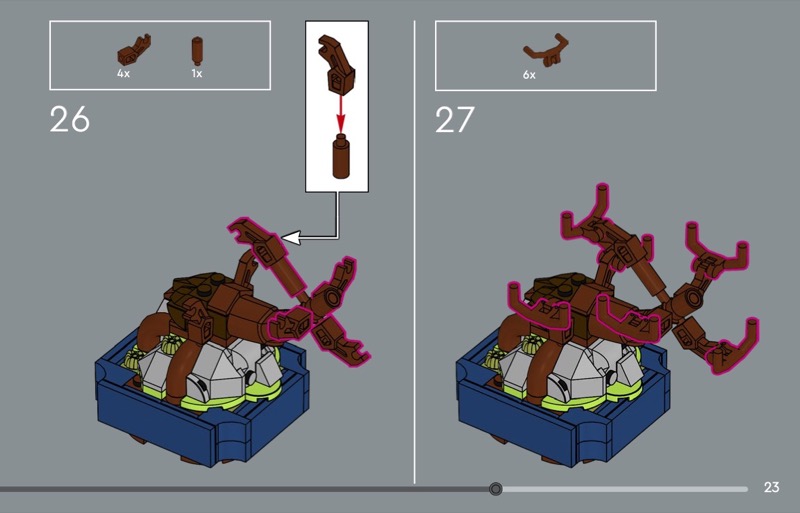 4x 1x

26

6x

27

23