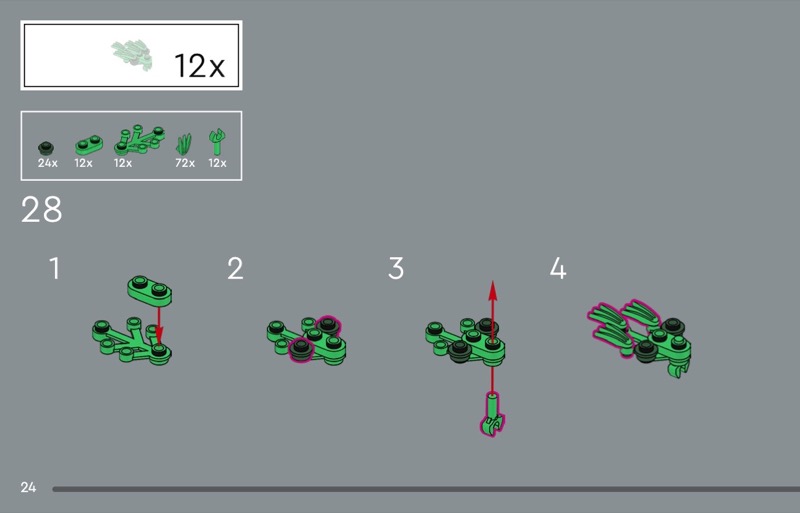 12x

24x 12x 12x 72x 12x

28

1

2

3

4

24