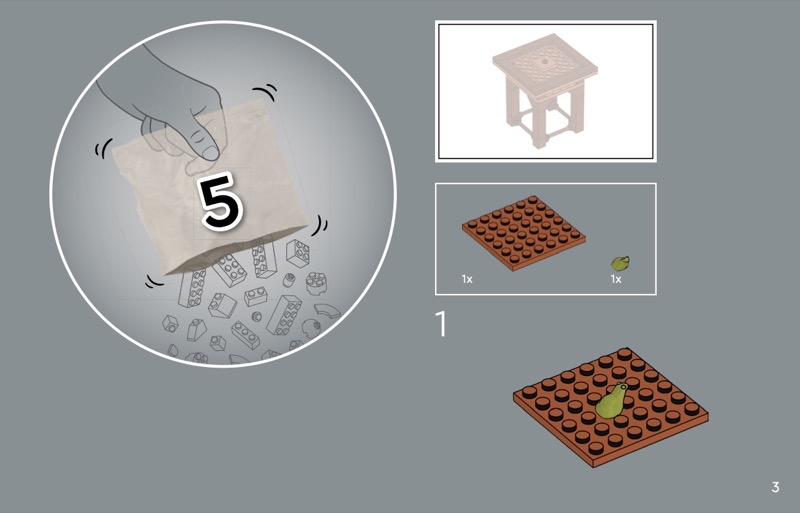 5

1x

1x

1

3