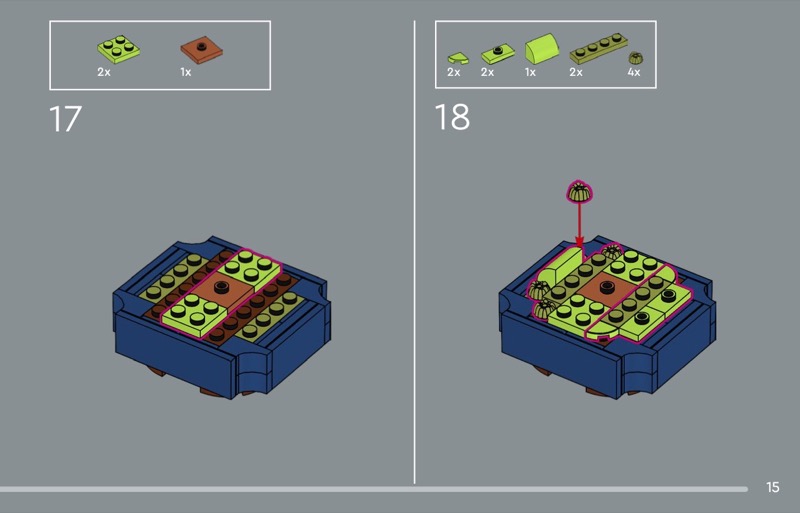 2x 1x

17

2x 2x 1x 2x 4x

18

15