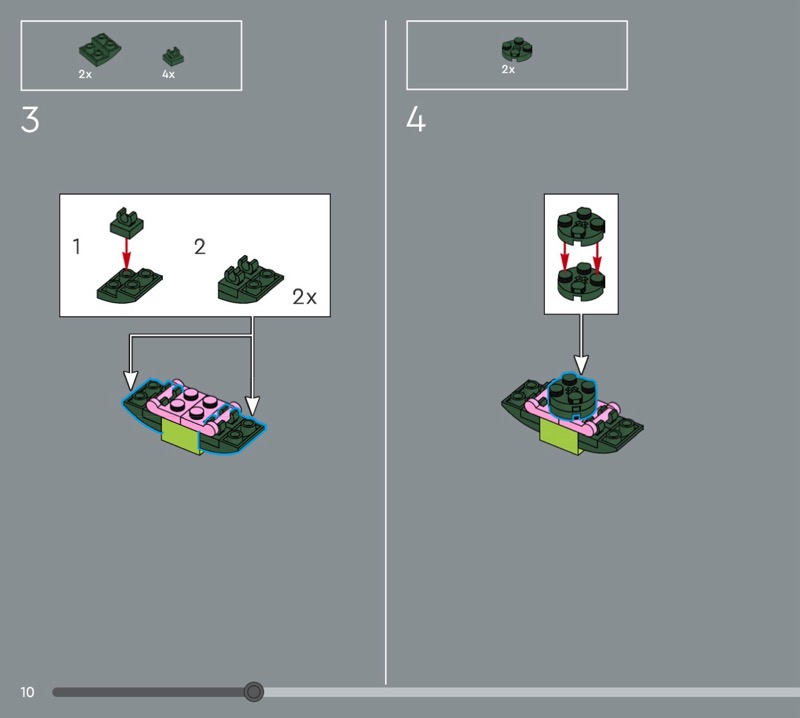 2x 4x

3

1

2

2x

2x

4

10