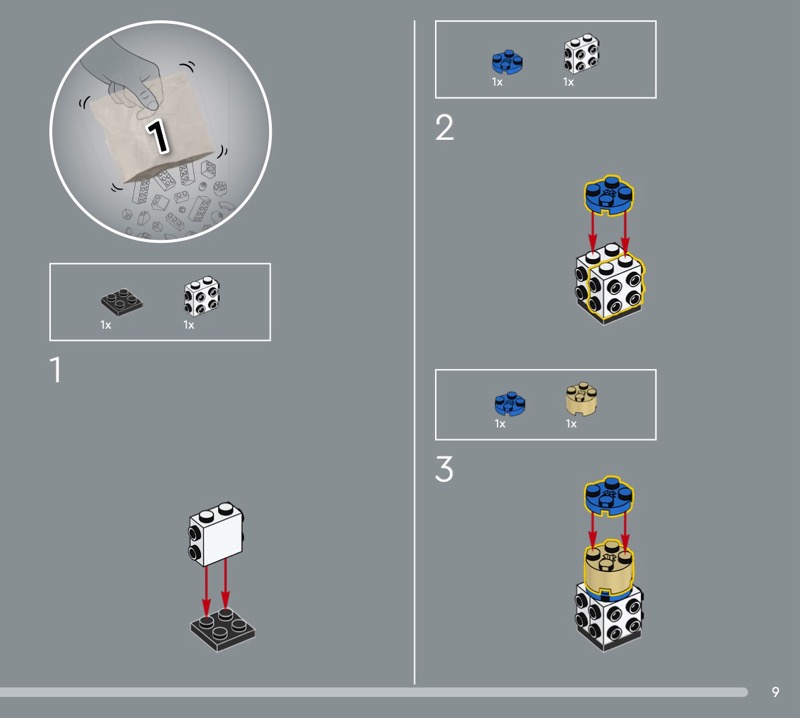 1

1x 1x

1

1x 1x

2

1x 1x

3

9