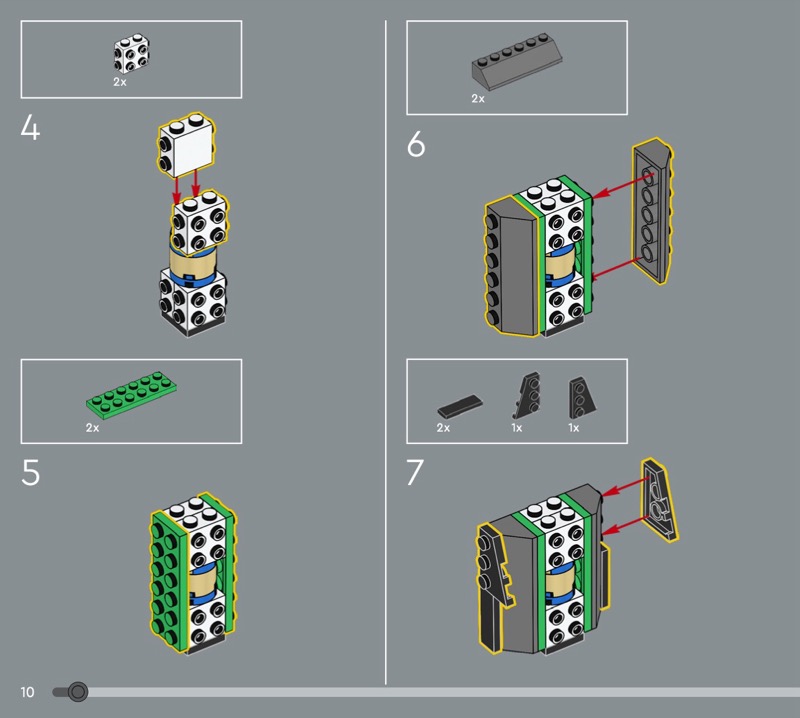 2x

4

2x

5

2x

6

2x 1x 1x

7

10