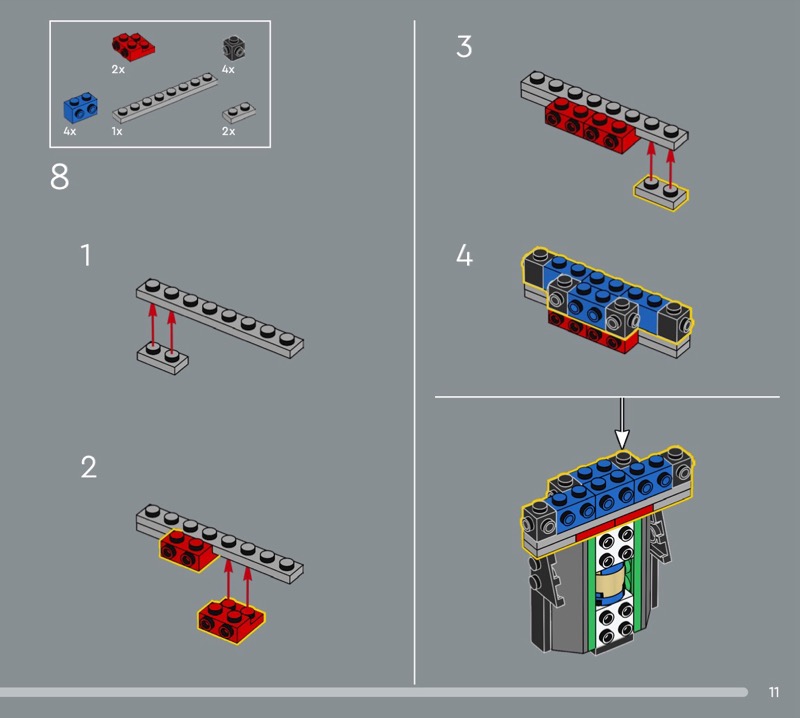 2x
4x
4x
1x
2x

8

1

2

3

4

11