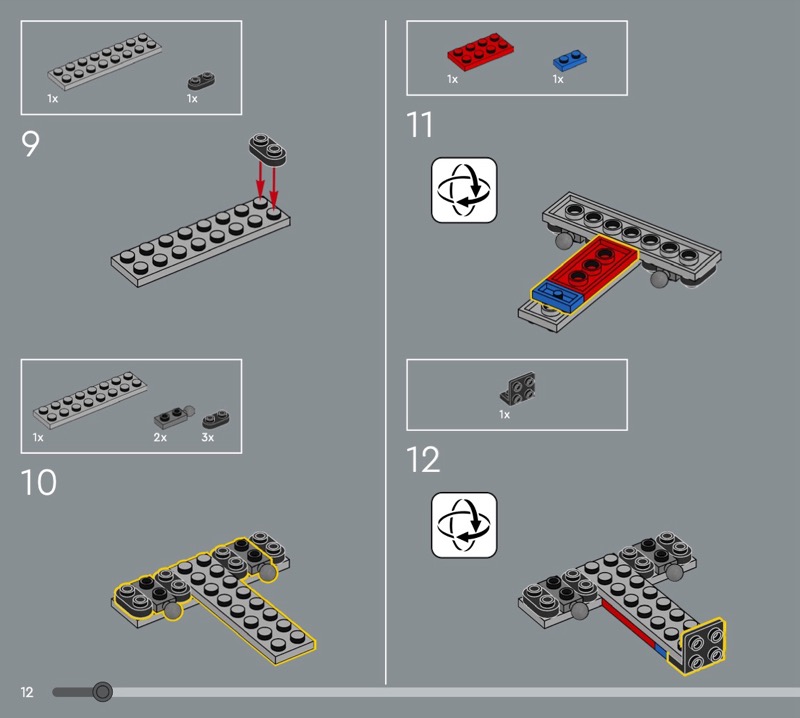 1x 1x

9

1x 2x 3x

10

1x 1x

11

1x

12

12