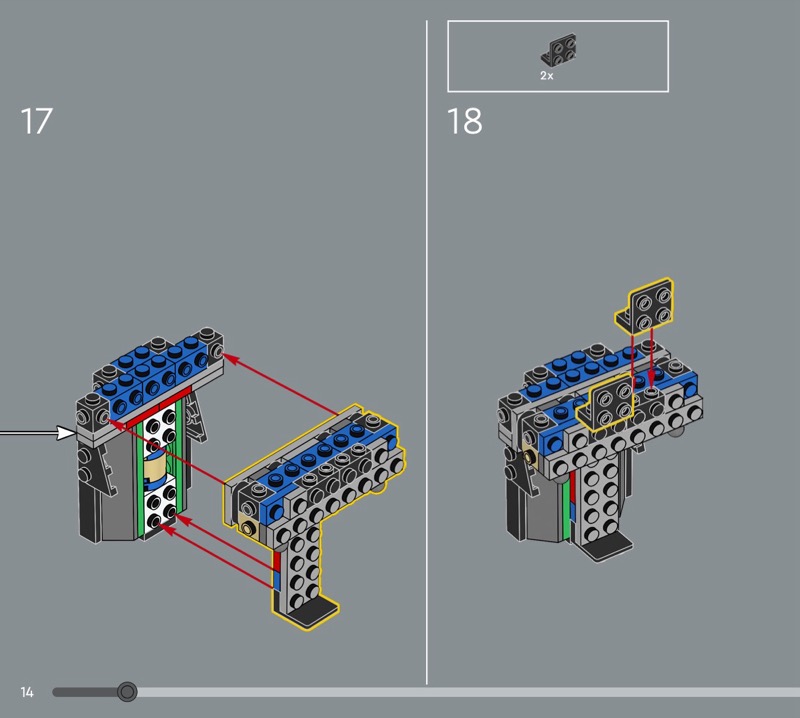 17

2x

18

14