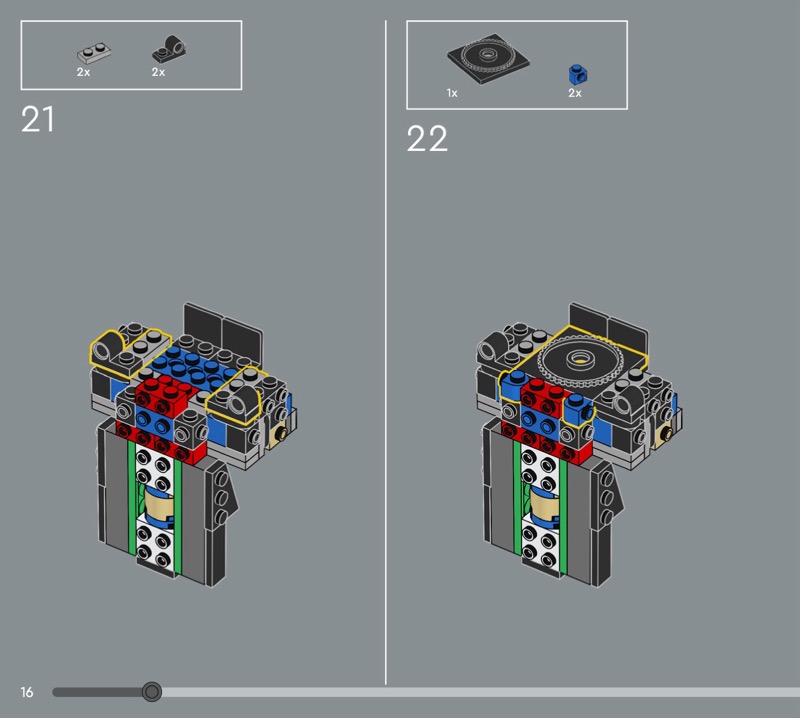 2x 2x

21

1x 2x

22

16