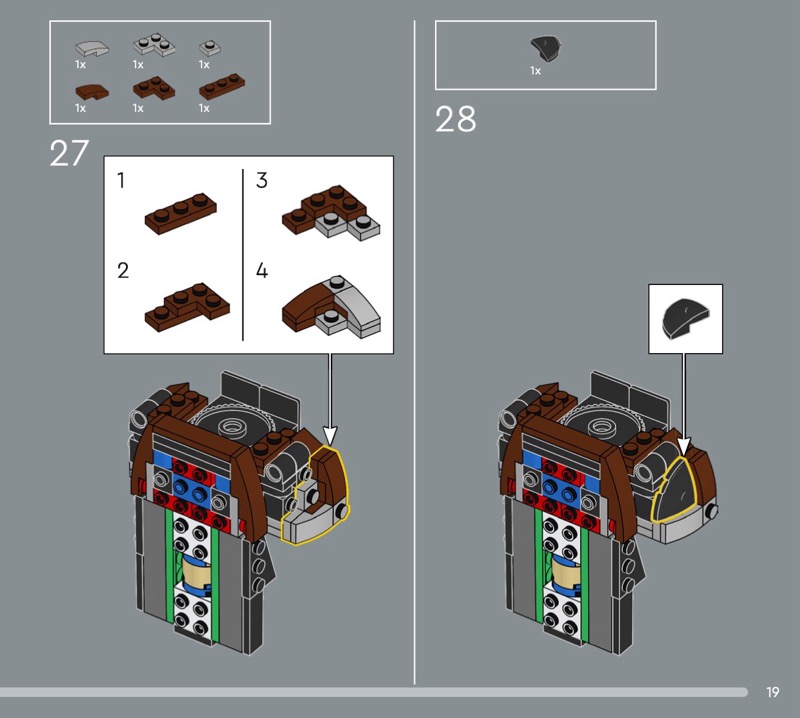 1x 1x 1x
1x 1x 1x

27

1
2
3
4

1x

28

19