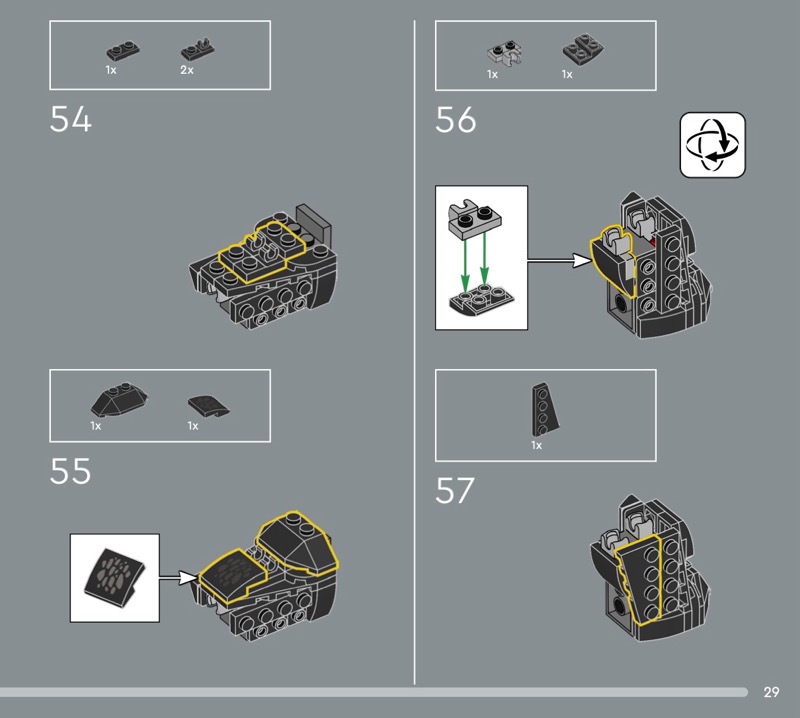 1x 2x

54

1x 1x

55

1x 1x

56

1x

57

29