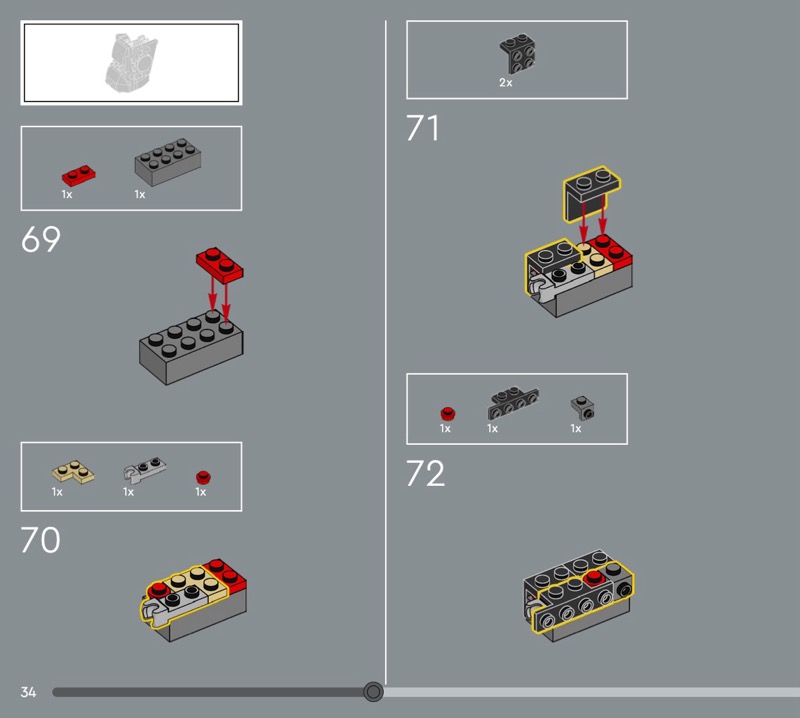 1x 1x

69

1x 1x 1x

70

2x

71

1x 1x 1x

72

34